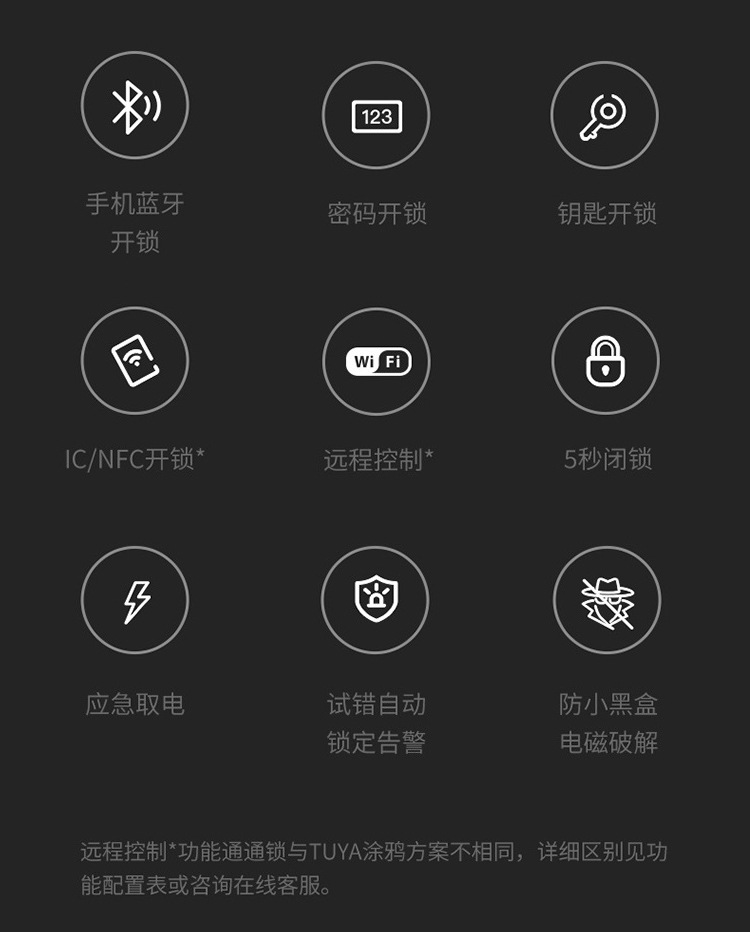 123

手机蓝牙
开锁

密码开锁

钥匙开锁

Wi Fi

IC/NFC开锁*

远程控制*

5秒闭锁

应急取电

试错自动
锁定告警

防小黑盒
电磁破解

远程控制*功能通通锁与TUYA涂鸦方案不相同，详细区别见功能配置表或咨询在线客服。