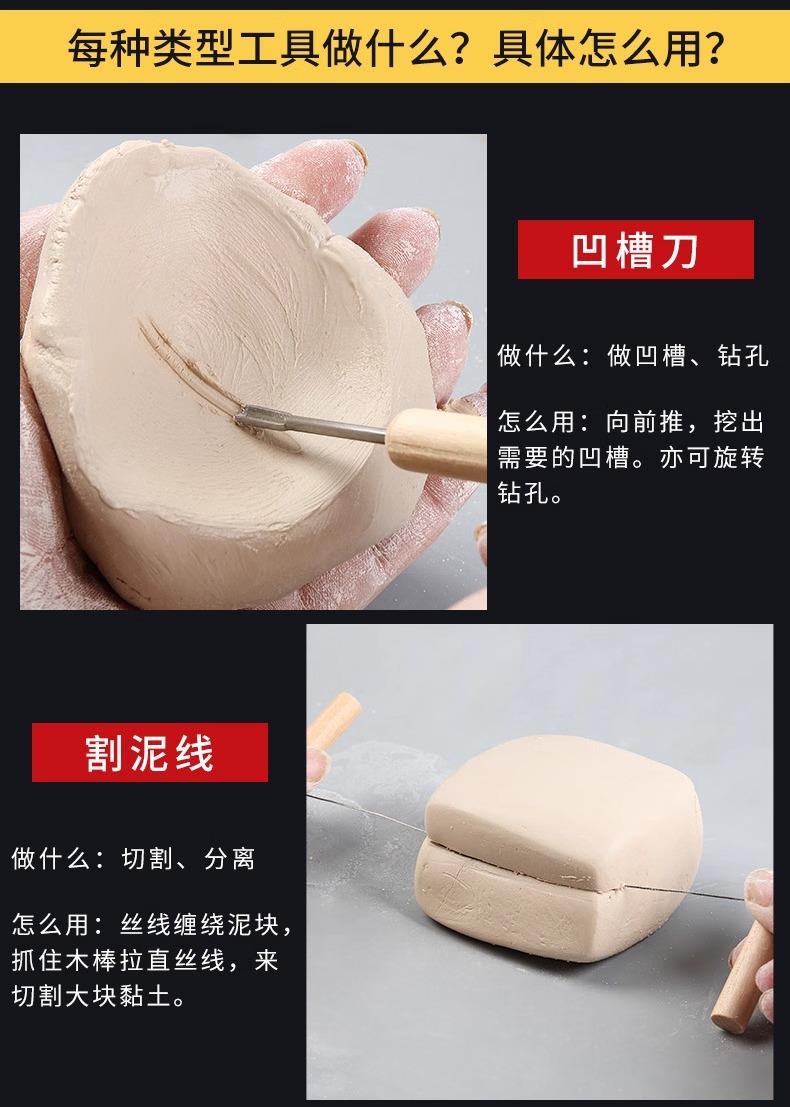 每种类型工具做什么？具体怎么用？

凹槽刀

做什么：做凹槽、钻孔

怎么用：向前推，挖出需要的凹槽。亦可旋转钻孔。

割泥线

做什么：切割、分离

怎么用：丝线缠绕泥块，抓住木棒拉直丝线，来切割大块黏土。