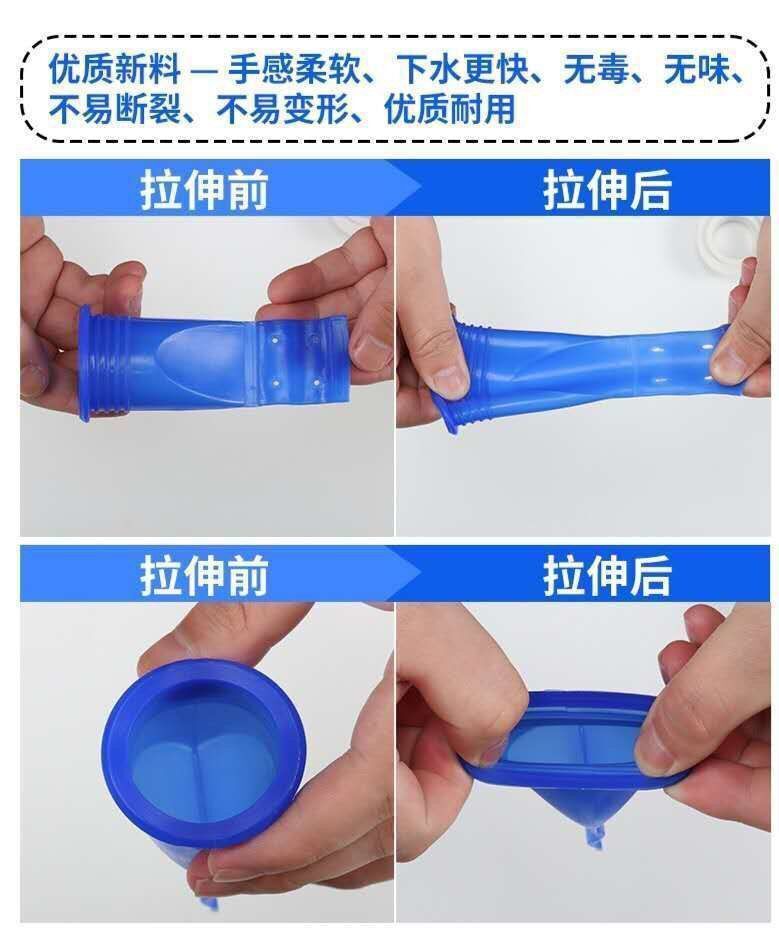 优质新料 — 手感柔软、下水更快、无毒、无味、不易断裂、不易变形、优质耐用

拉伸前

拉伸后

拉伸前

拉伸后