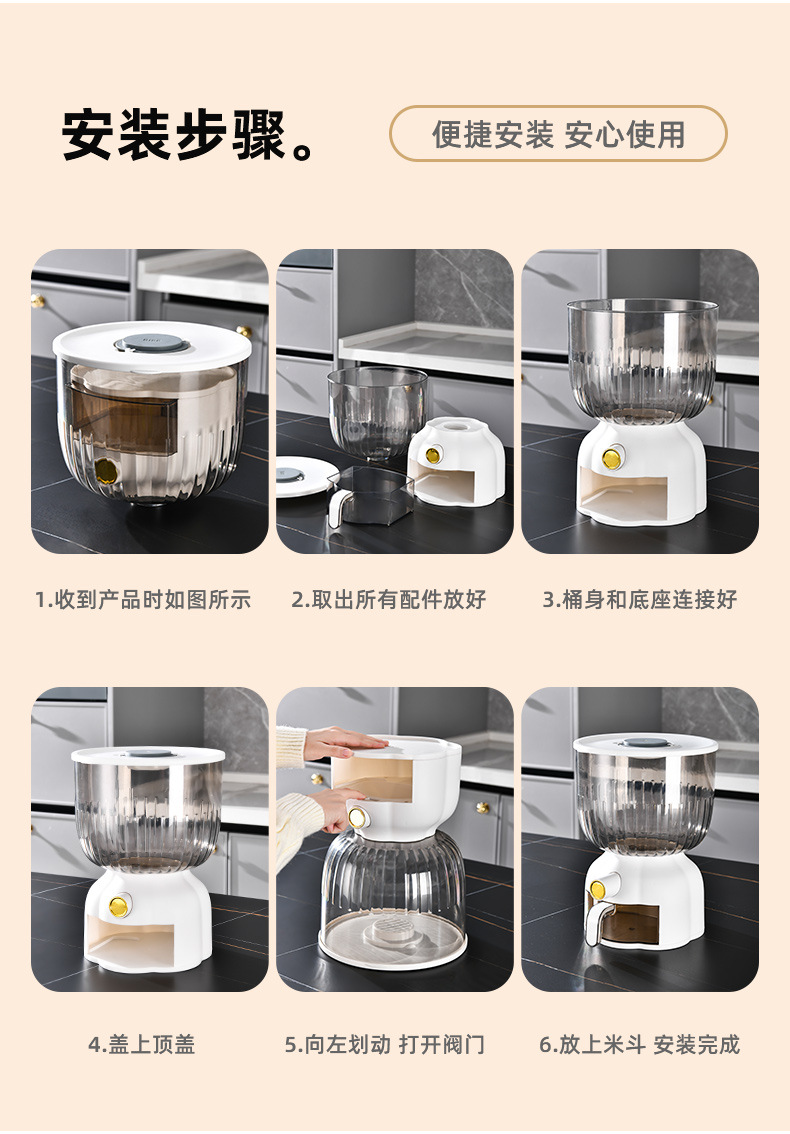 安装步骤。

便捷安装 安心使用

1.收到产品时如图所示

2.取出所有配件放好

3.桶身和底座连接好

4.盖上顶盖

5.向左划动 打开阀门

6.放上米斗 安装完成