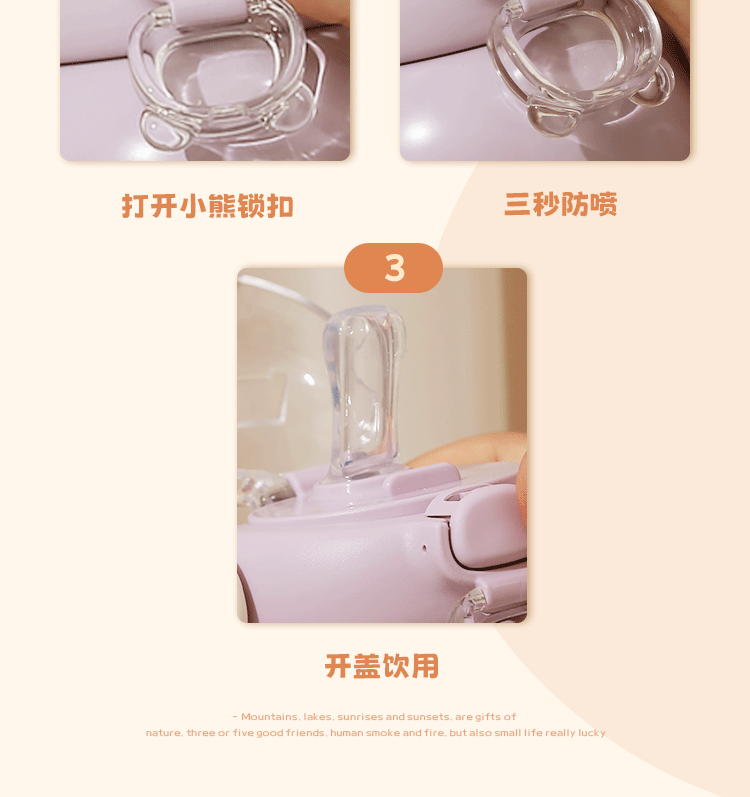 打开小熊锁扣

三秒防喷

3

开盖饮用

- Mountains, lakes, sunrises and sunsets, are gifts of nature, three or five good friends, human smoke and fire, but also small life really lucky