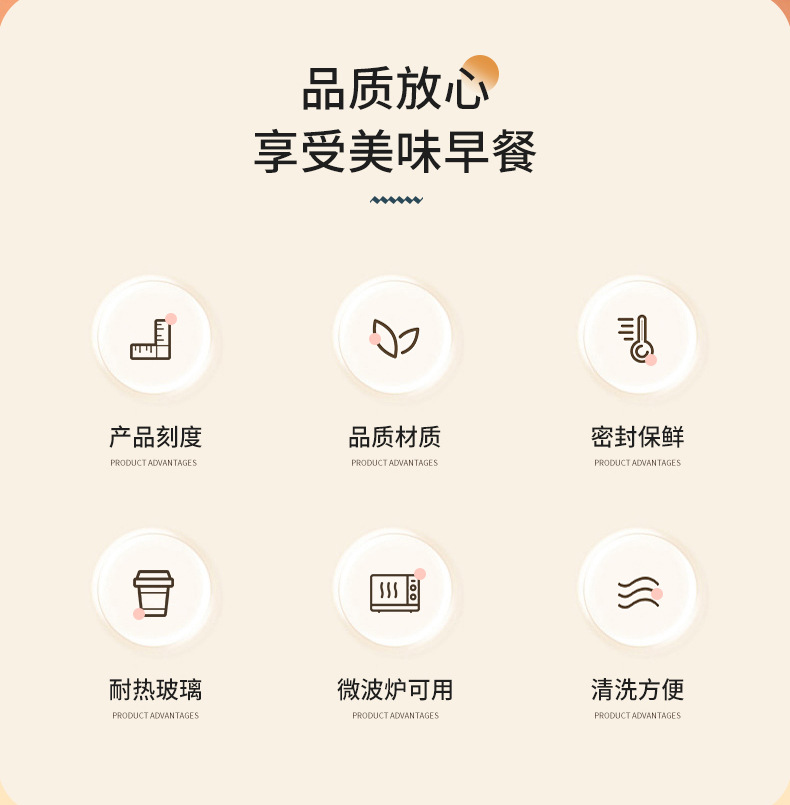 品质放心
享受美味早餐

产品刻度
PRODUCT ADVANTAGES

品质材质
PRODUCT ADVANTAGES

密封保鲜
PRODUCT ADVANTAGES

耐热玻璃
PRODUCT ADVANTAGES

微波炉可用
PRODUCT ADVANTAGES

清洗方便
PRODUCT ADVANTAGES