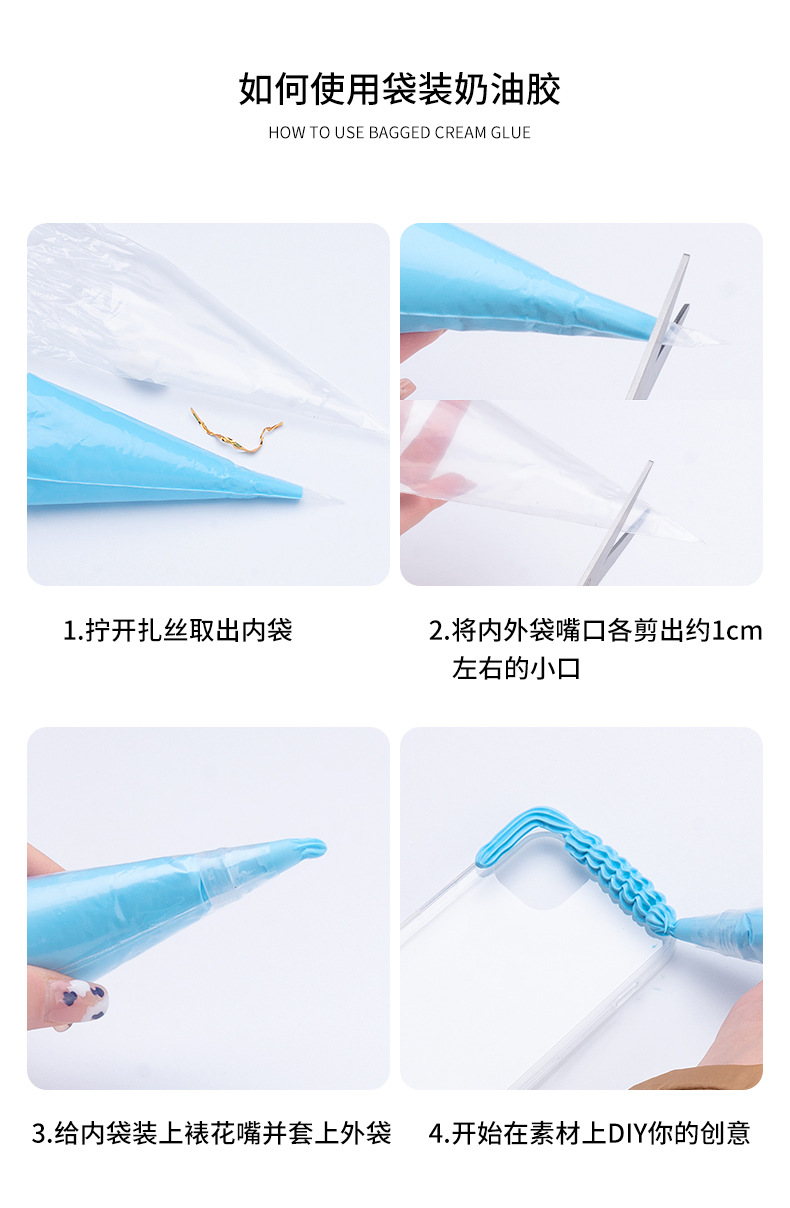 如何使用袋装奶油胶

HOW TO USE BAGGED CREAM GLUE

1.拧开扎丝取出内袋

2.将内外袋嘴口各剪出约1cm左右的小口

3.给内袋装上裱花嘴并套上外袋

4.开始在素材上DIY你的创意