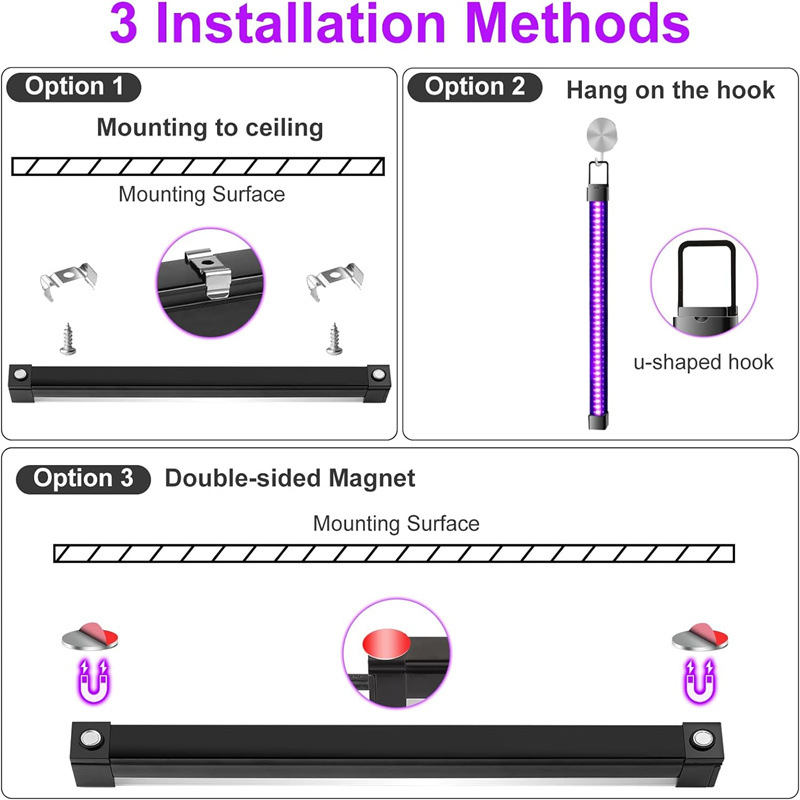 3 Installation Methods

Option 1

Mounting to ceiling

Mounting Surface

Option 2

Hang on the hook

u-shaped hook

Option 3

Double-sided Magnet

Mounting Surface