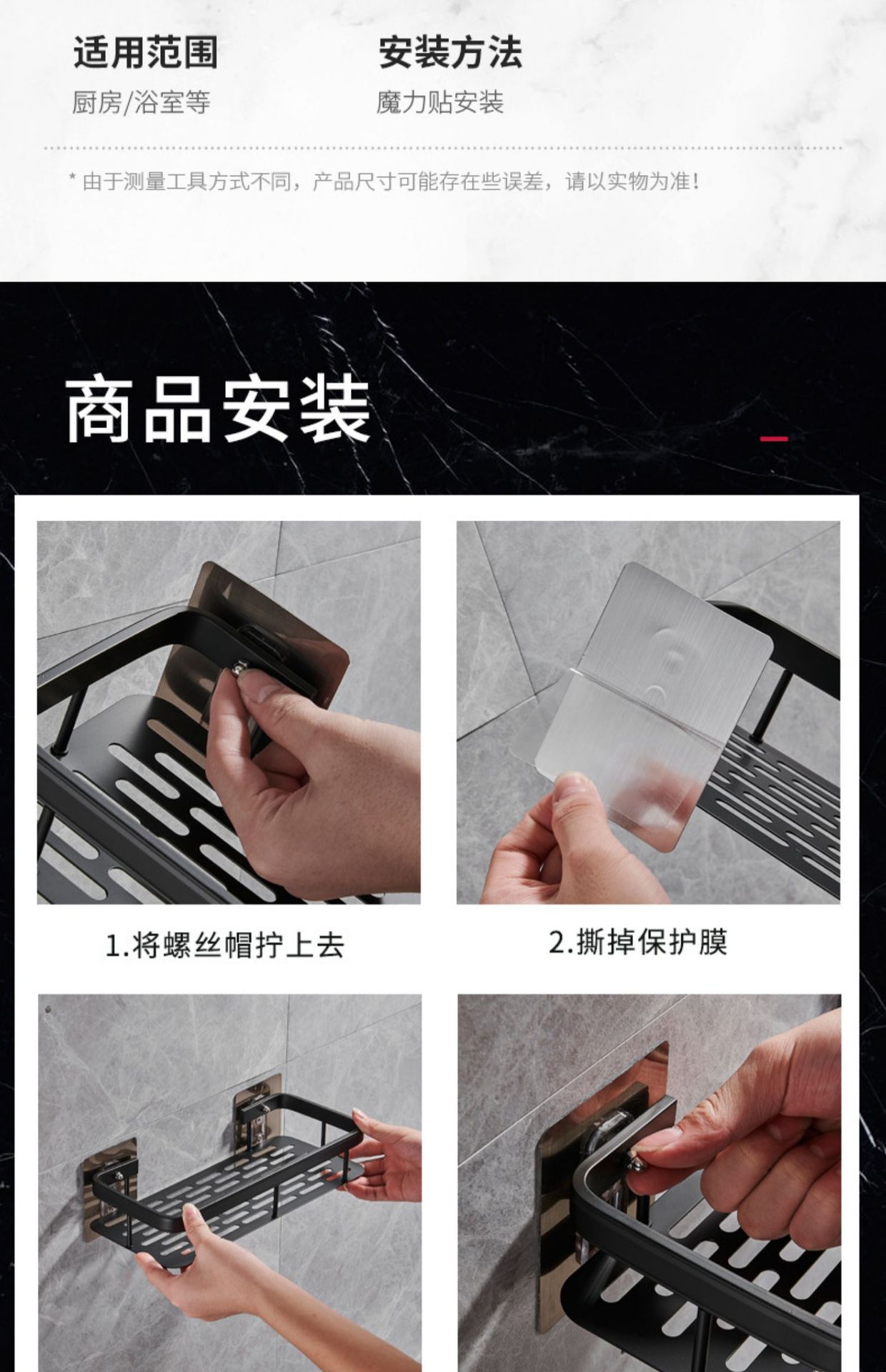 适用范围
厨房/浴室等

安装方法
魔力贴安装

* 由于测量工具方式不同，产品尺寸可能存在些误差，请以实物为准！

商品安装

1.将螺丝帽拧上去

2.撕掉保护膜