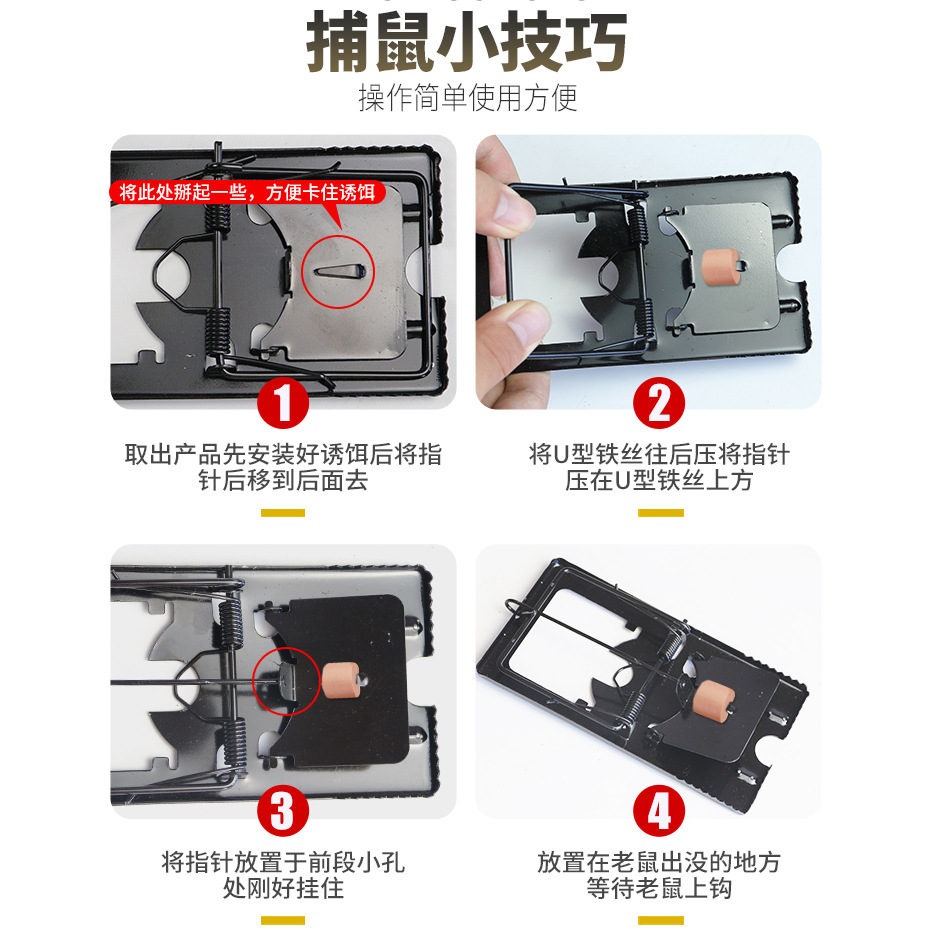 捕鼠小技巧
操作简单使用方便

将此处掰起一些，方便卡住诱饵

1
取出产品先安装好诱饵后将指针后移到后面去

2
将U型铁丝往后压将指针压在U型铁丝上方

3
将指针放置于前段小孔处刚好挂住

4
放置在老鼠出没的地方等待老鼠上钩