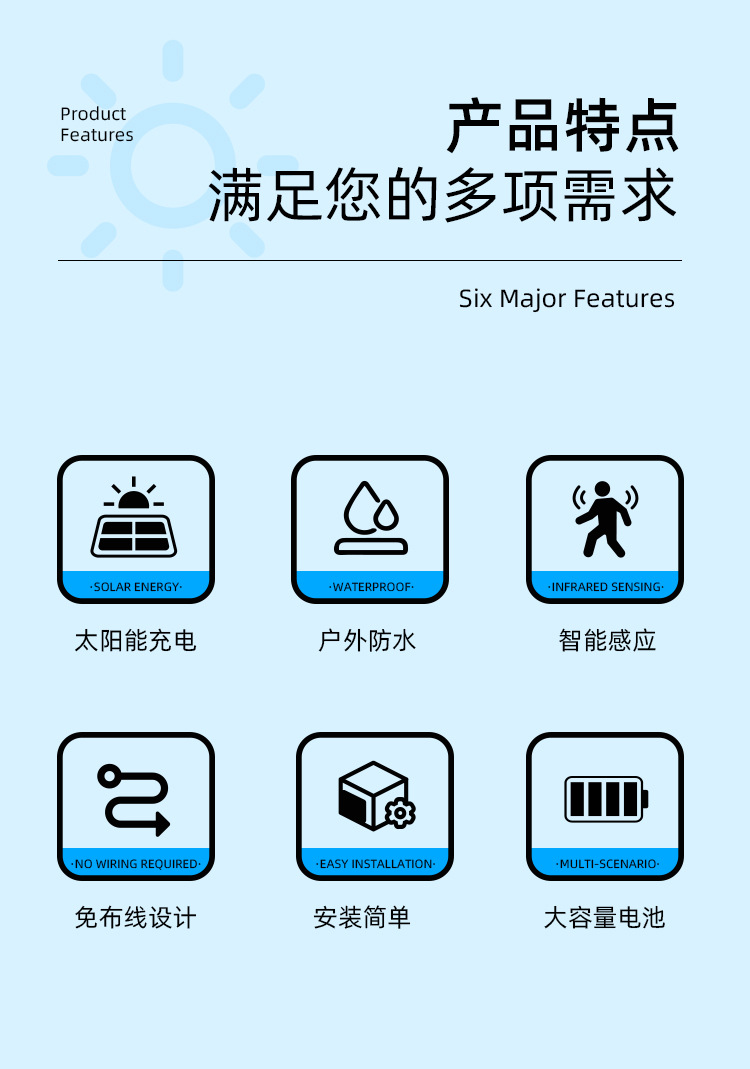 Product
Features

产品特点
满足您的多项需求

Six Major Features

·SOLAR ENERGY·
太阳能充电

·WATERPROOF·
户外防水

·INFRARED SENSING·
智能感应

·NO WIRING REQUIRED·
免布线设计

·EASY INSTALLATION·
安装简单

·MULTI-SCENARIO·
大容量电池