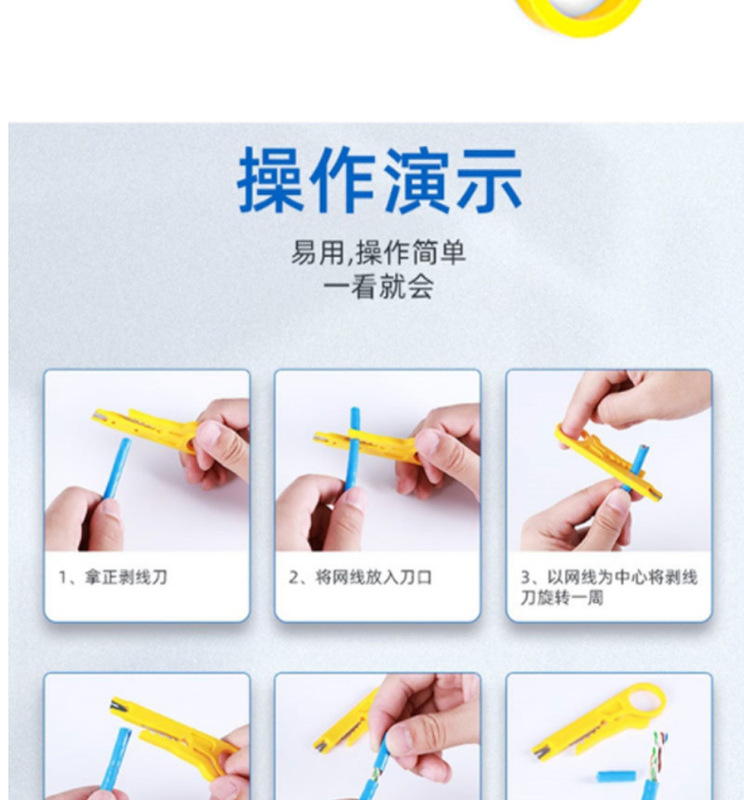 操作演示

易用,操作简单
一看就会

1、拿正剥线刀

2、将网线放入刀口

3、以网线为中心将剥线刀旋转一周