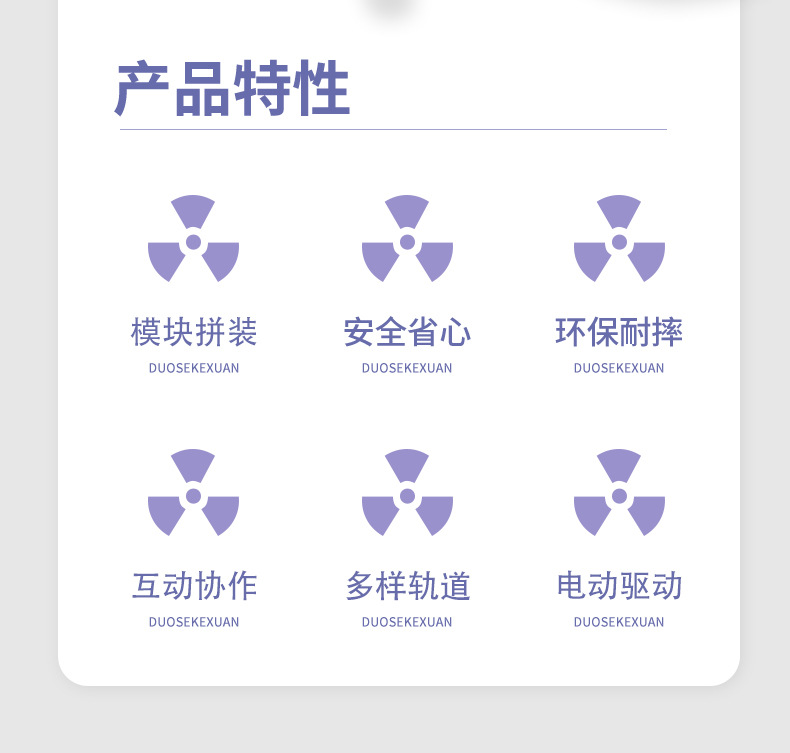 产品特性

模块拼装
DUOSEKEXUAN

安全省心
DUOSEKEXUAN

环保耐摔
DUOSEKEXUAN

互动协作
DUOSEKEXUAN

多样轨道
DUOSEKEXUAN

电动驱动
DUOSEKEXUAN