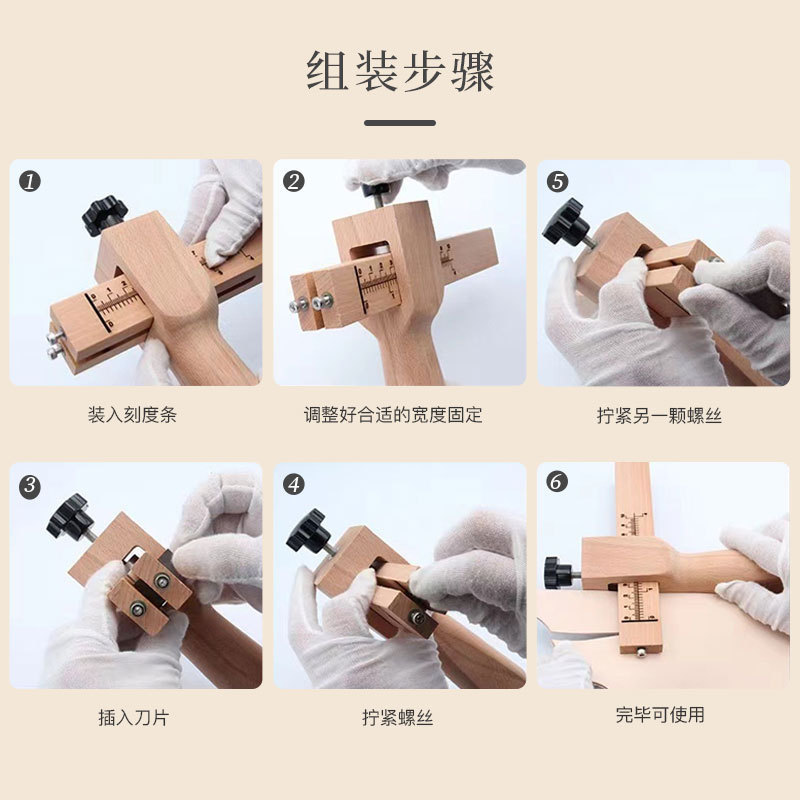 组装步骤

1
装入刻度条

2
调整好合适的宽度固定

5
拧紧另一颗螺丝

3
插入刀片

4
拧紧螺丝

6
完毕可使用