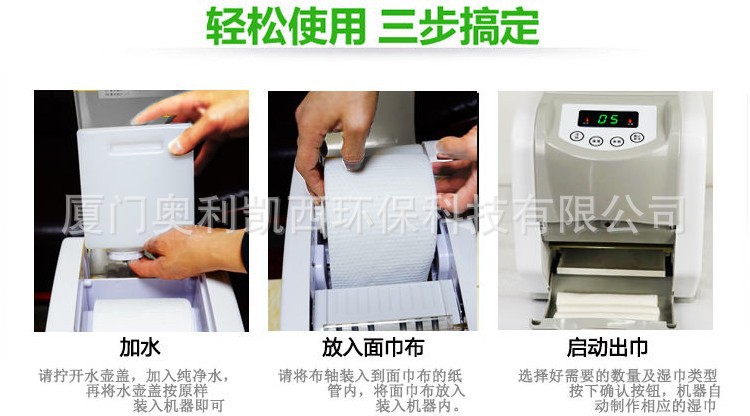 轻松使用 三步搞定

厦门奥利凯西环保科技有限公司

05

加水

请拧开水壶盖，加入纯净水，再将水壶盖按原样装入机器即可

放入面巾布

请将布轴装入到面巾布的纸管内，将面巾布放入装入机器内。

启动出巾

选择好需要的数量及湿巾类型按下确认按钮，机器自动制作相应的湿巾