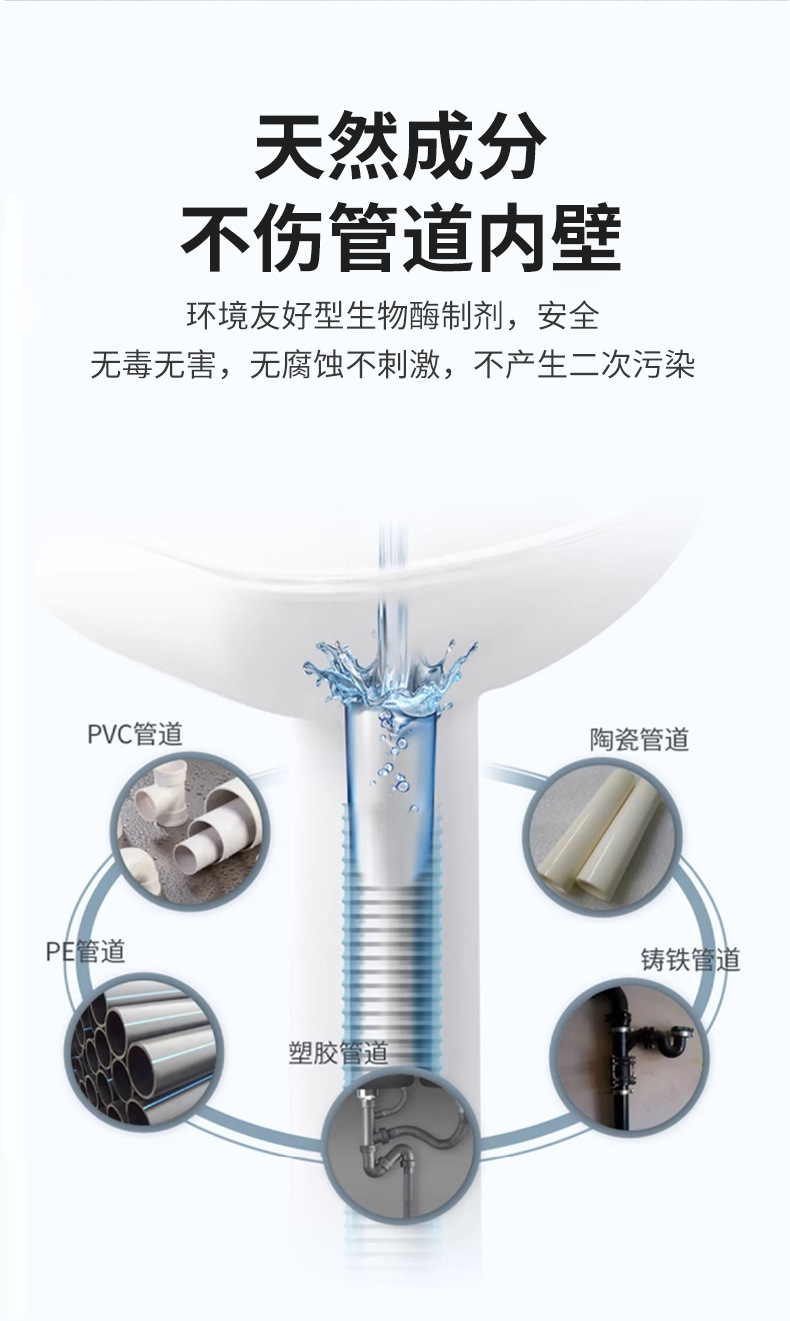 天然成分
不伤管道内壁

环境友好型生物酶制剂，安全
无毒无害，无腐蚀不刺激，不产生二次污染

PVC管道

陶瓷管道

PE管道

铸铁管道

塑胶管道