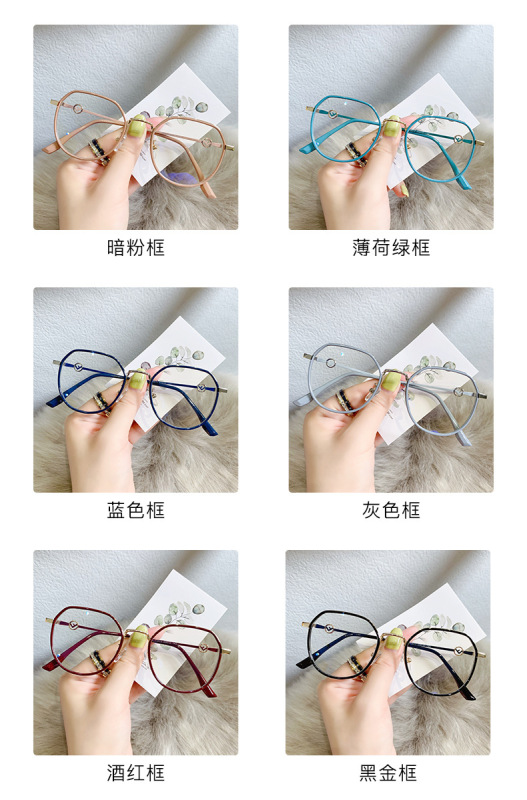 暗粉框

薄荷绿框

蓝色框

灰色框

酒红框

黑金框