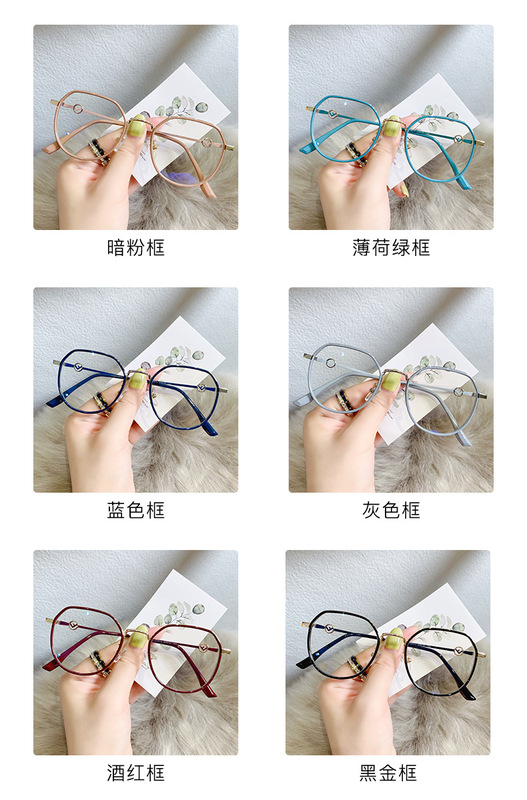 暗粉框

薄荷绿框

蓝色框

灰色框

酒红框

黑金框