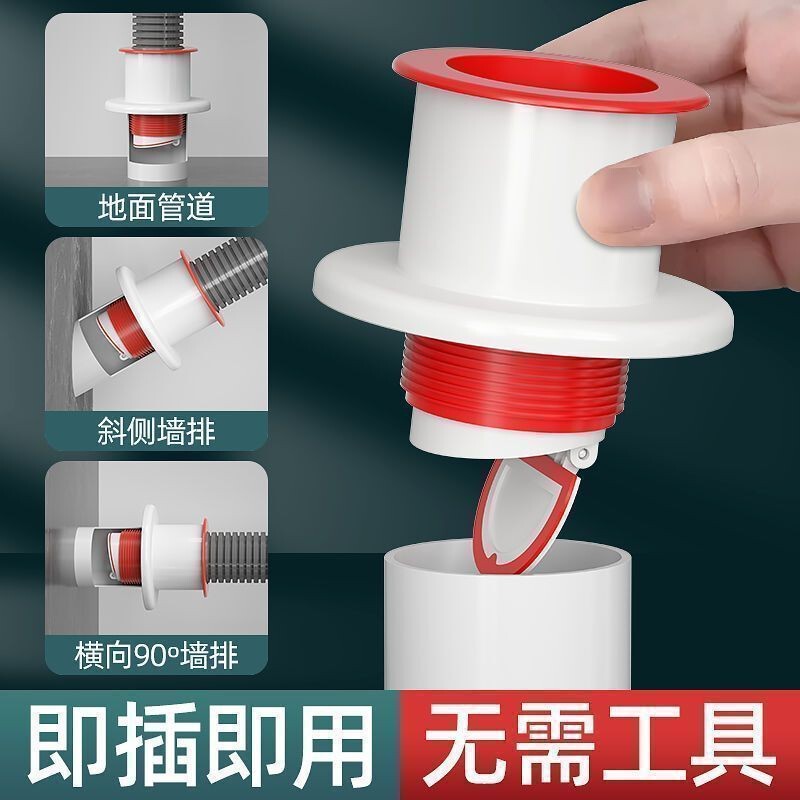 地面管道

斜侧墙排

横向90º墙排

即插即用

无需工具