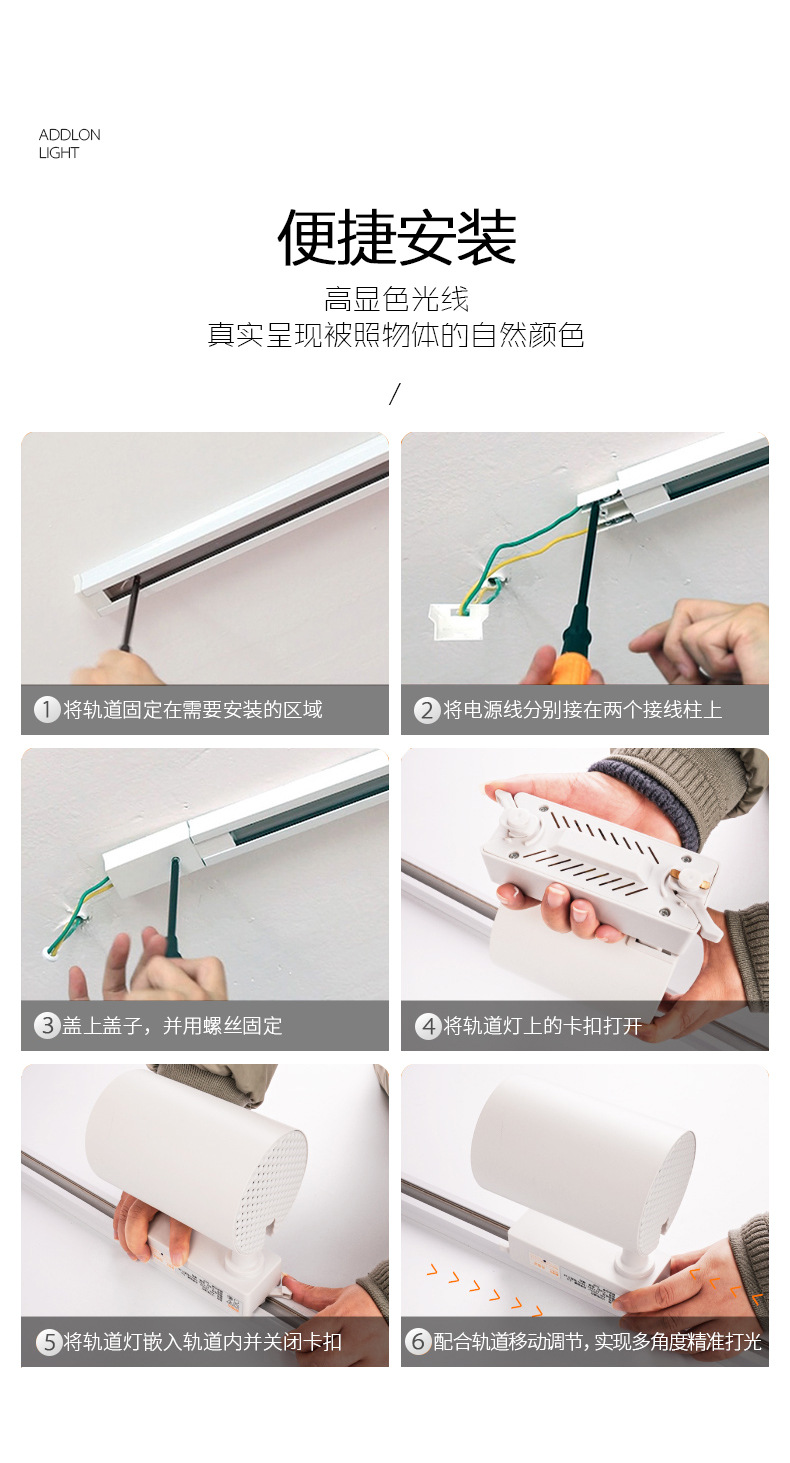 ADDLON
LIGHT

便捷安装

高显色光线
真实呈现被照物体的自然颜色

/

1 将轨道固定在需要安装的区域

2 将电源线分别接在两个接线柱上

3 盖上盖子，并用螺丝固定

4 将轨道灯上的卡扣打开

5 将轨道灯嵌入轨道内并关闭卡扣

6 配合轨道移动调节，实现多角度精准打光