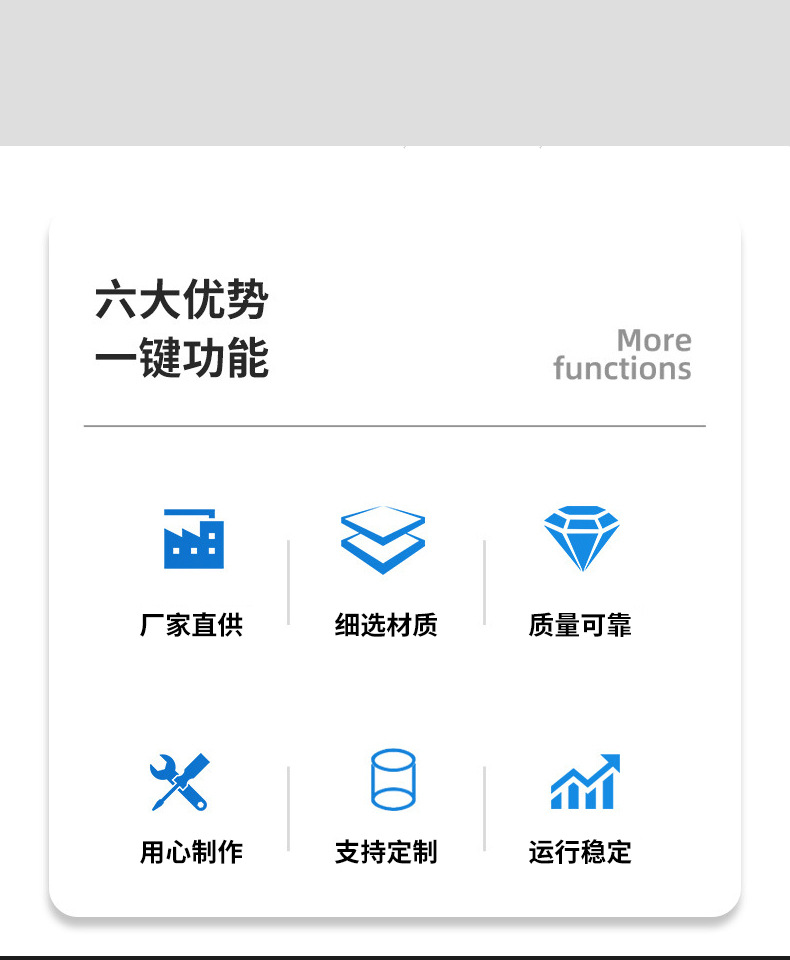 六大优势
一键功能

More
functions

厂家直供

细选材质

质量可靠

用心制作

支持定制

运行稳定