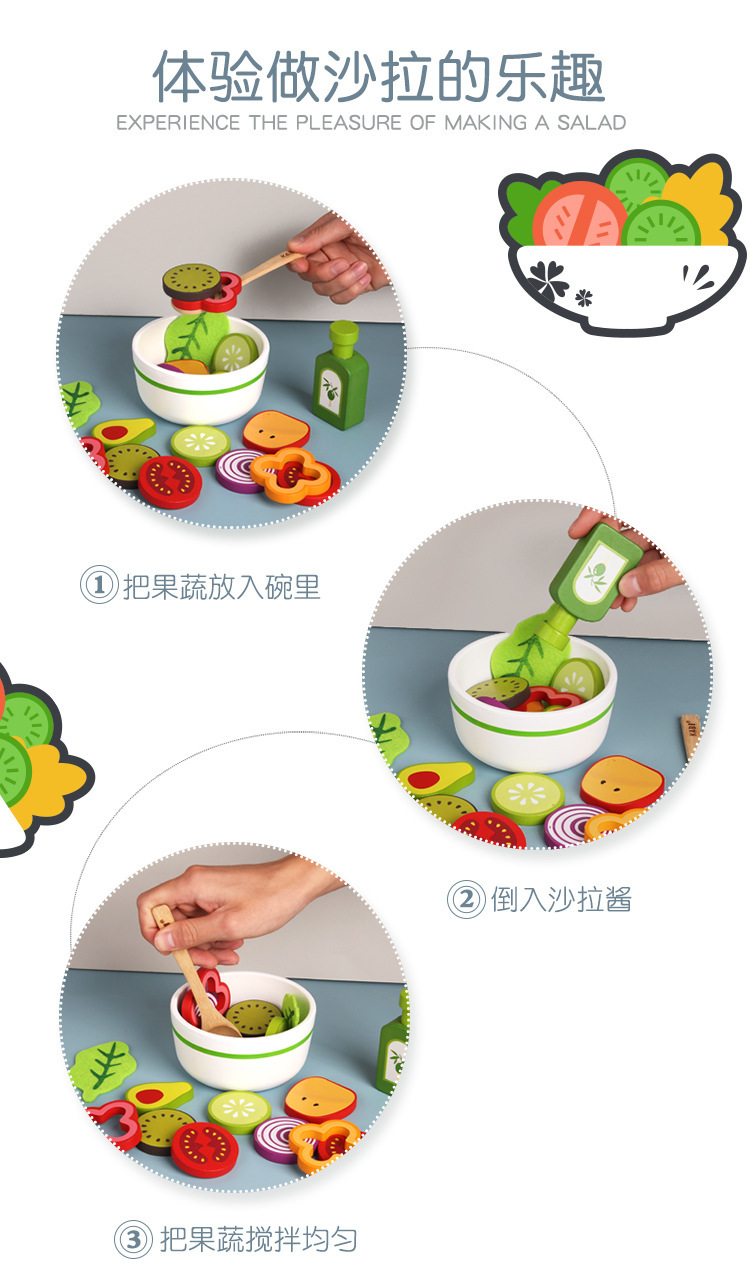 体验做沙拉的乐趣

EXPERIENCE THE PLEASURE OF MAKING A SALAD

① 把果蔬放入碗里

② 倒入沙拉酱

③ 把果蔬搅拌均匀