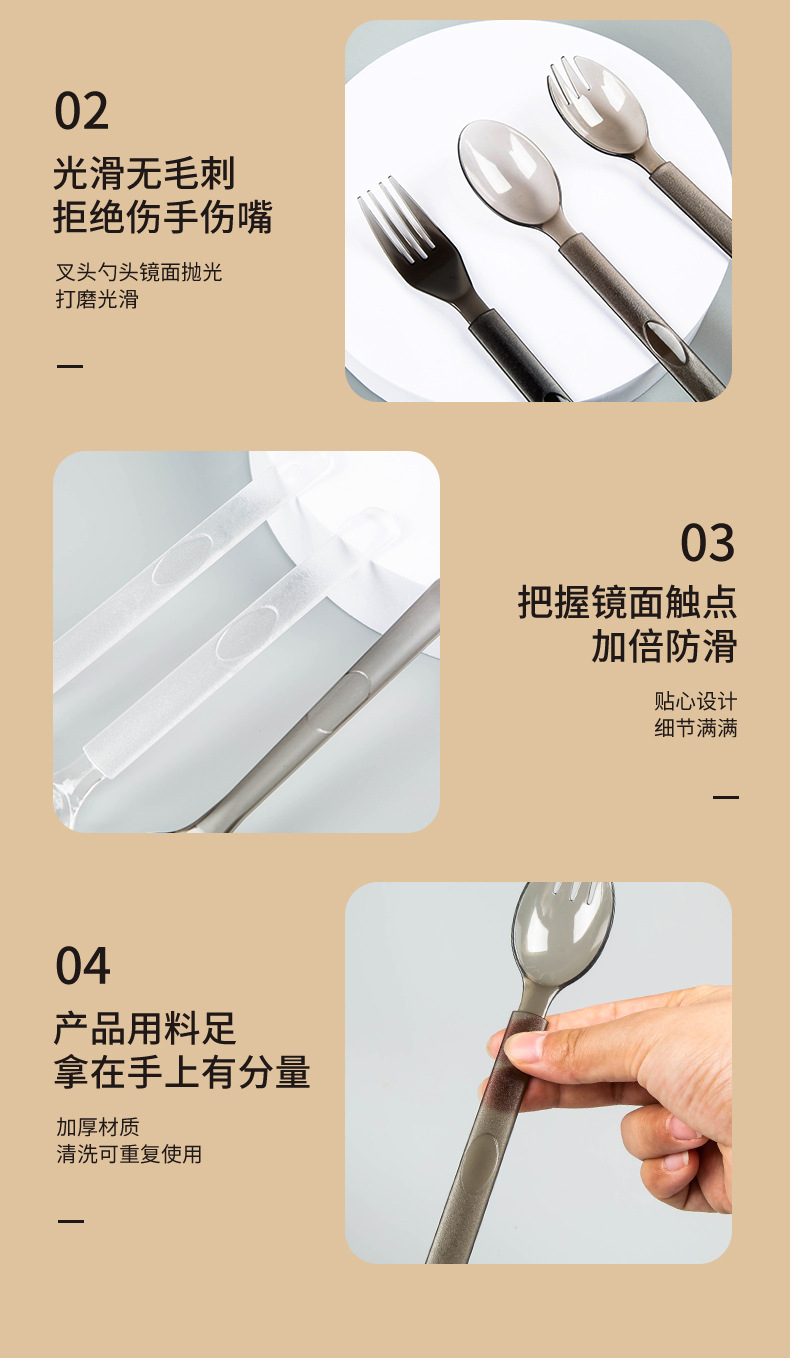 02

光滑无毛刺
拒绝伤手伤嘴

叉头勺头镜面抛光
打磨光滑

—

03

把握镜面触点
加倍防滑

贴心设计
细节满满

—

04

产品用料足
拿在手上有分量

加厚材质
清洗可重复使用

—