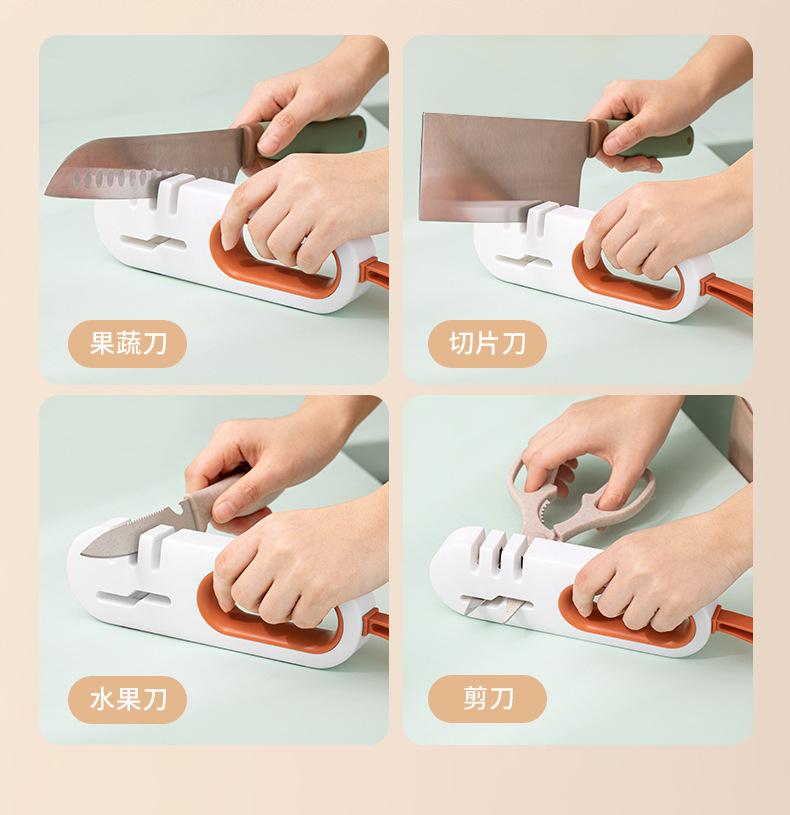 果蔬刀

切片刀

水果刀

剪刀