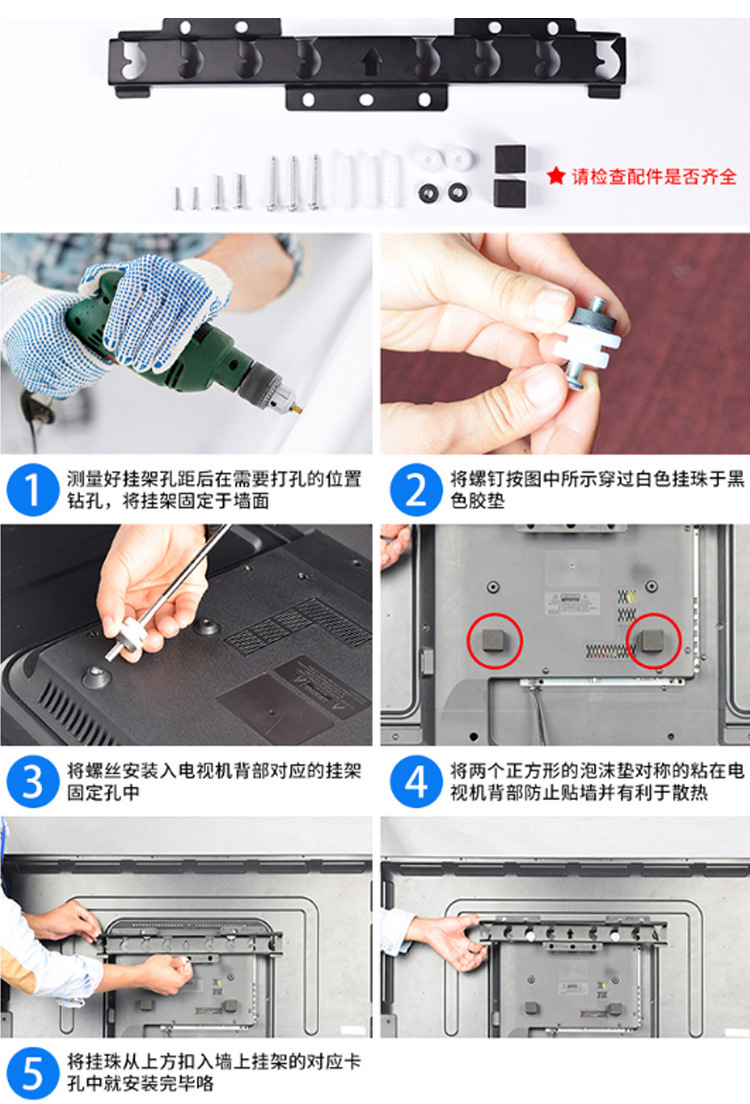 ★ 请检查配件是否齐全

1 测量好挂架孔距后在需要打孔的位置钻孔，将挂架固定于墙面

2 将螺钉按图中所示穿过白色挂珠于黑色胶垫

3 将螺丝安装入电视机背部对应的挂架固定孔中

4 将两个正方形的泡沫垫对称的粘在电视机背部防止贴墙并有利于散热

5 将挂珠从上方扣入墙上挂架的对应卡孔中就安装完毕咯