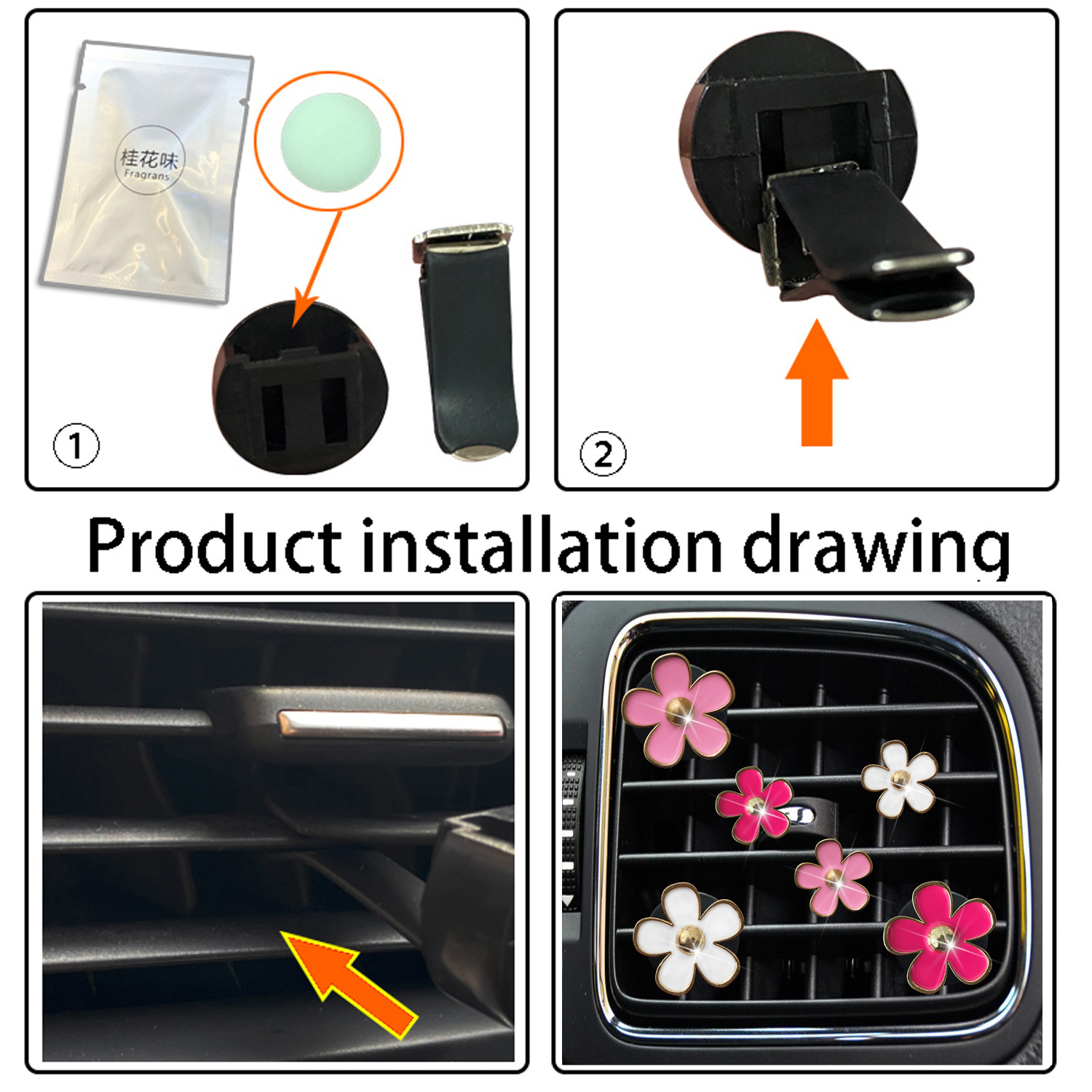 桂花味
Fragrans

①

②

Product installation drawing