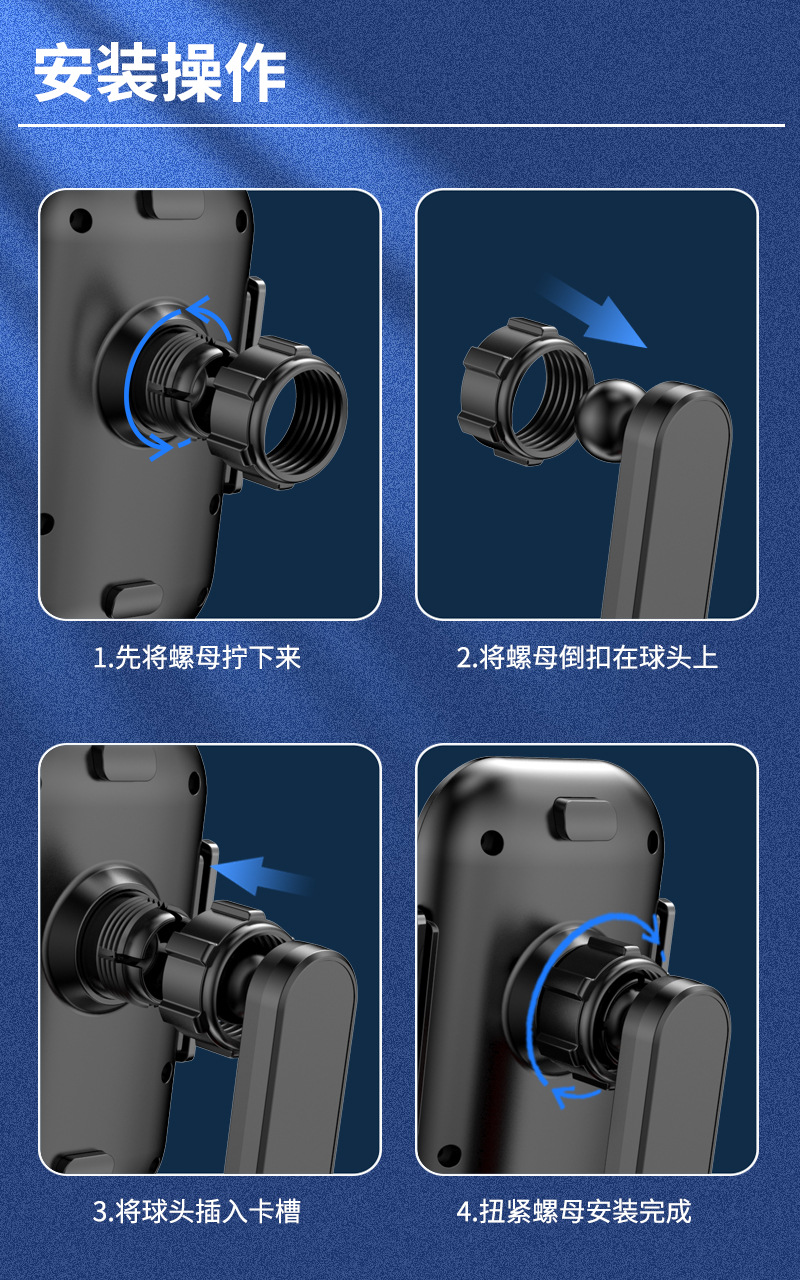 安装操作

1.先将螺母拧下来

2.将螺母倒扣在球头上

3.将球头插入卡槽

4.扭紧螺母安装完成