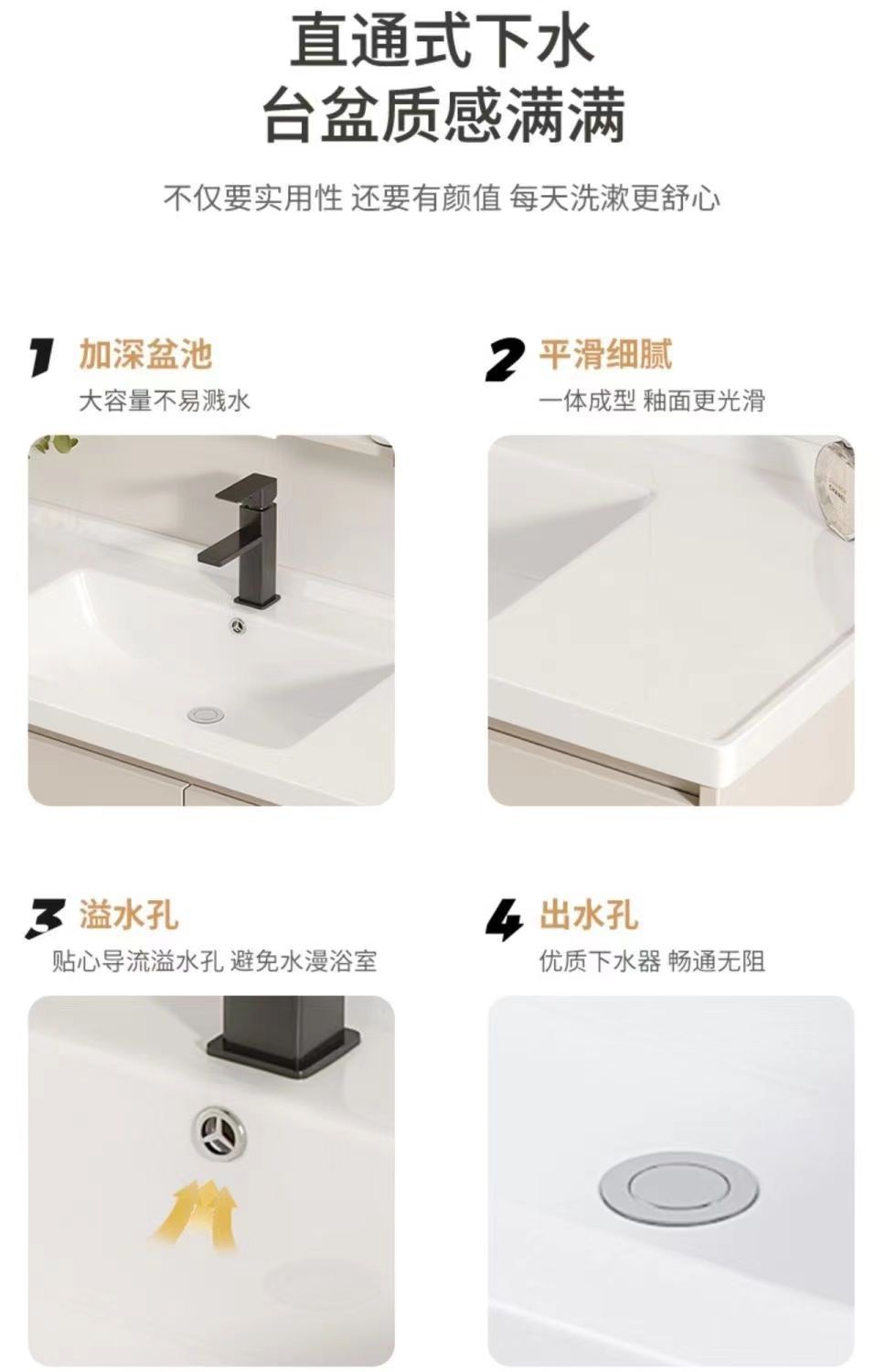 直通式下水
台盆质感满满

不仅要实用性 还要有颜值 每天洗漱更舒心

1 加深盆池
大容量不易溅水

2 平滑细腻
一体成型 釉面更光滑

3 溢水孔
贴心导流溢水孔 避免水漫浴室

4 出水孔
优质下水器 畅通无阻