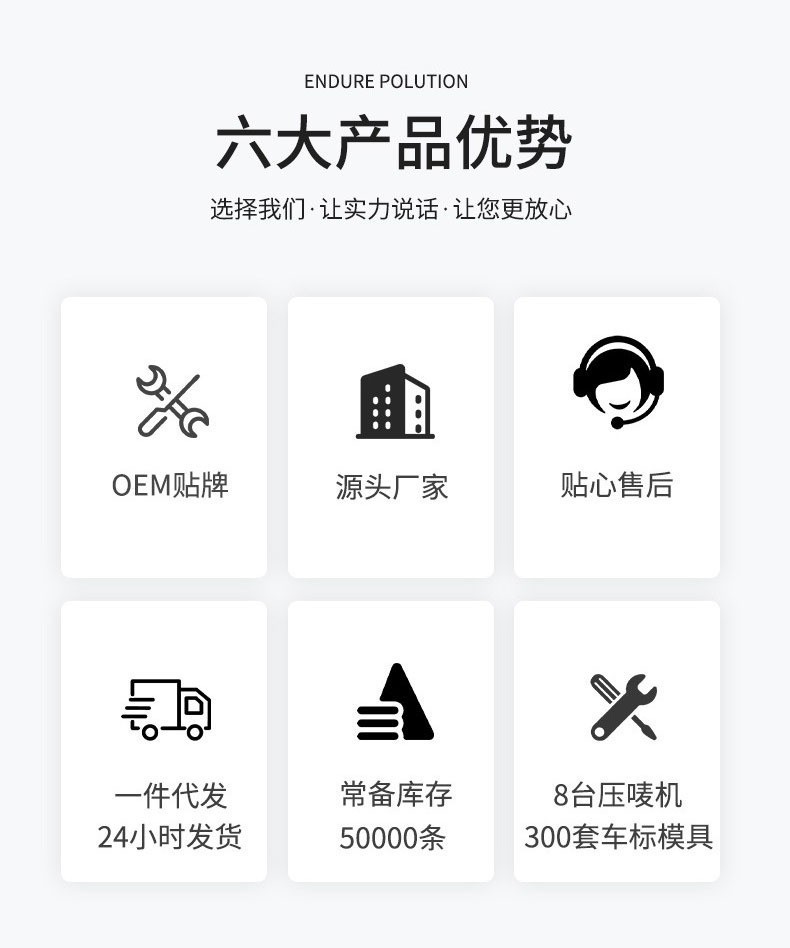 ENDURE POLUTION

六大产品优势

选择我们·让实力说话·让您更放心

OEM贴牌

源头厂家

贴心售后

一件代发
24小时发货

常备库存
50000条

8台压唛机
300套车标模具