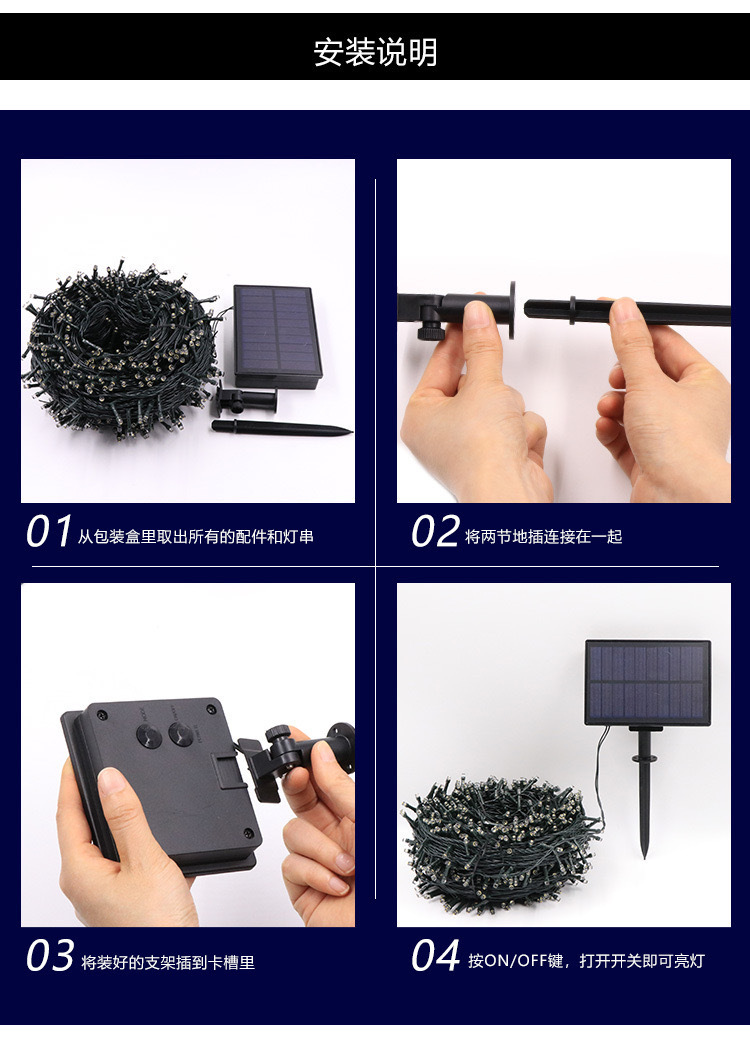 安装说明

01 从包装盒里取出所有的配件和灯串

02 将两节地插连接在一起

03 将装好的支架插到卡槽里

04 按ON/OFF键，打开开关即可亮灯