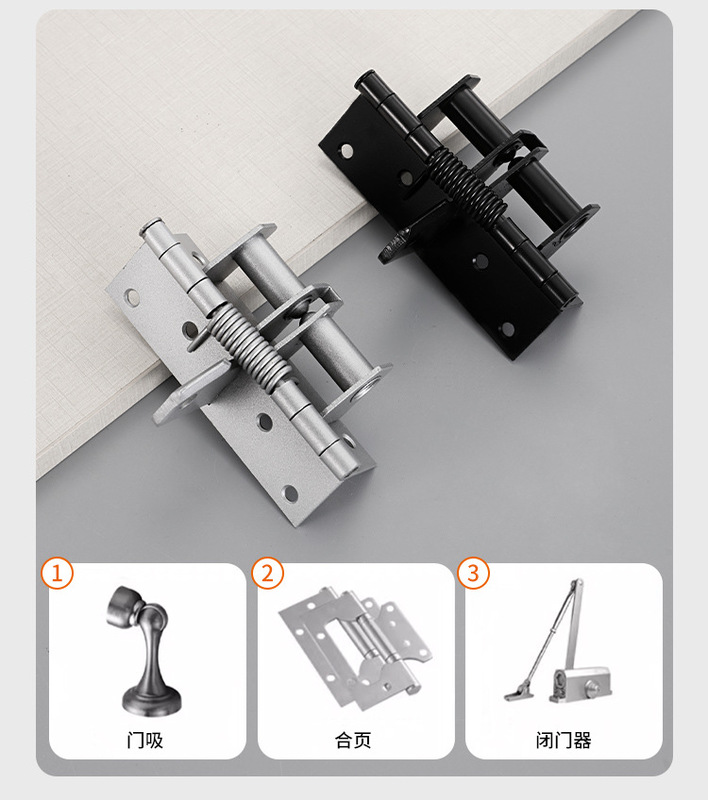 1
门吸

2
合页

3
闭门器