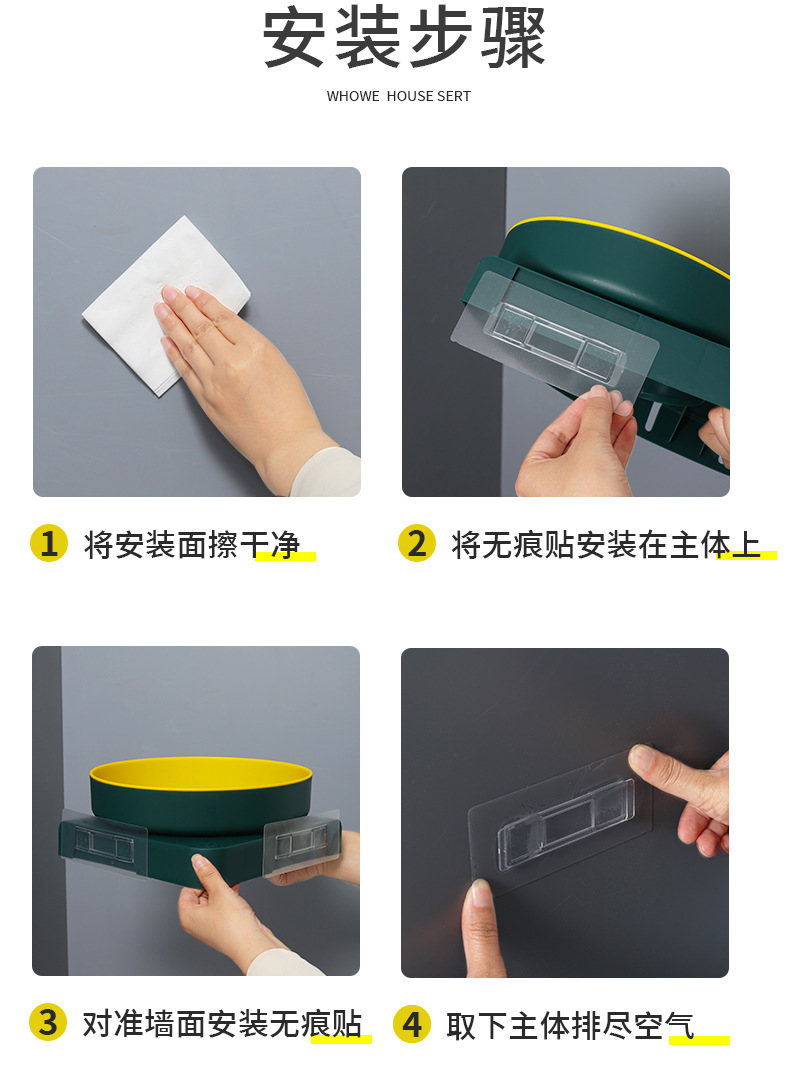 安装步骤

WHOWE HOUSE SERT

1 将安装面擦干净

2 将无痕贴安装在主体上

3 对准墙面安装无痕贴

4 取下主体排尽空气