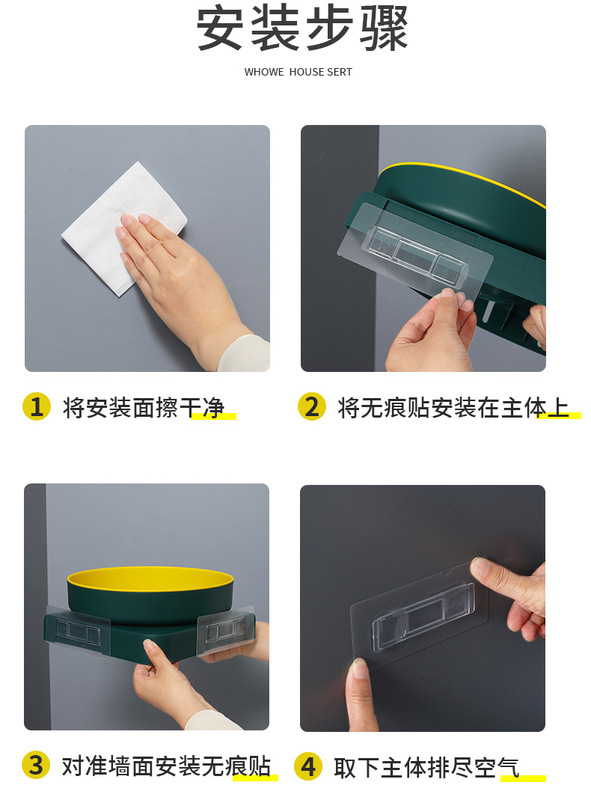 安装步骤

WHOWE HOUSE SERT

1 将安装面擦干净

2 将无痕贴安装在主体上

3 对准墙面安装无痕贴

4 取下主体排尽空气