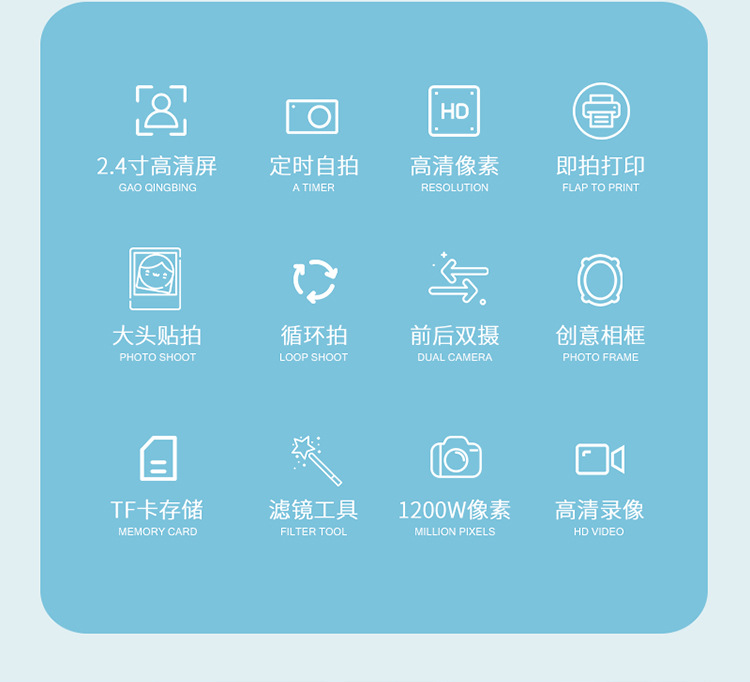 HD

2.4寸高清屏
GAO QINGBING

定时自拍
A TIMER

高清像素
RESOLUTION

即拍打印
FLAP TO PRINT

大头贴拍
PHOTO SHOOT

循环拍
LOOP SHOOT

前后双摄
DUAL CAMERA

创意相框
PHOTO FRAME

TF卡存储
MEMORY CARD

滤镜工具
FILTER TOOL

1200W像素
MILLION PIXELS

高清录像
HD VIDEO