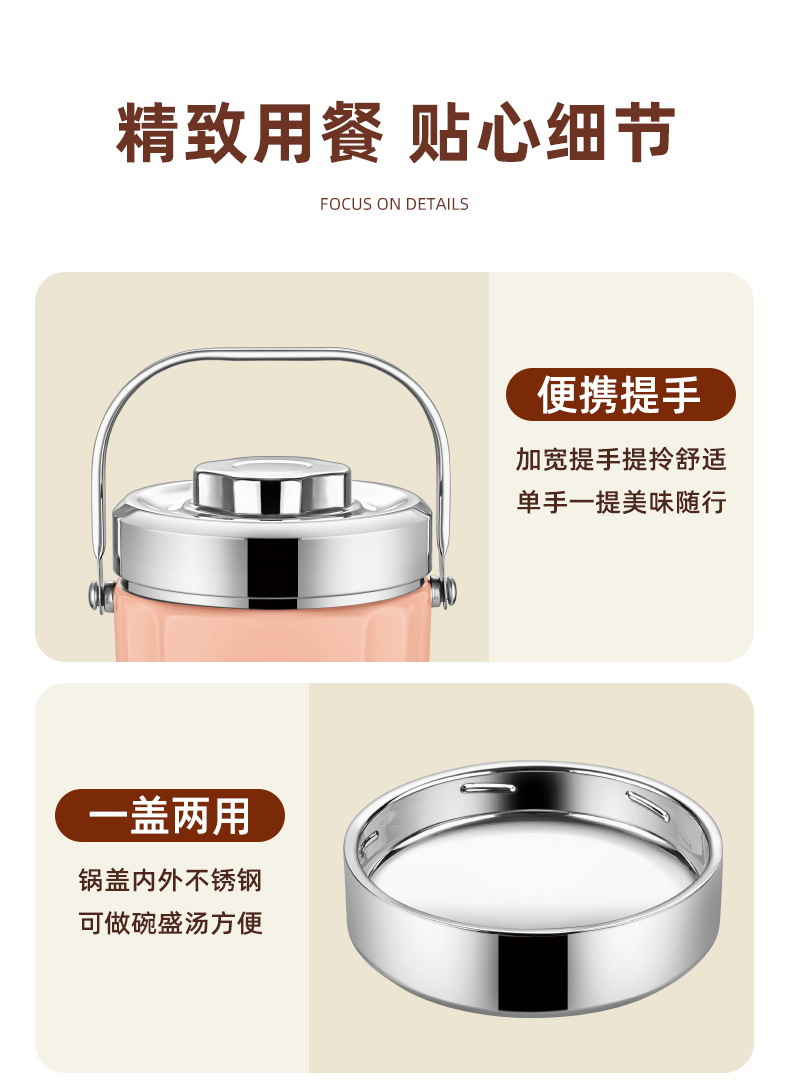 精致用餐 贴心细节

FOCUS ON DETAILS

便携提手

加宽提手提拎舒适
单手一提美味随行

一盖两用

锅盖内外不锈钢
可做碗盛汤方便