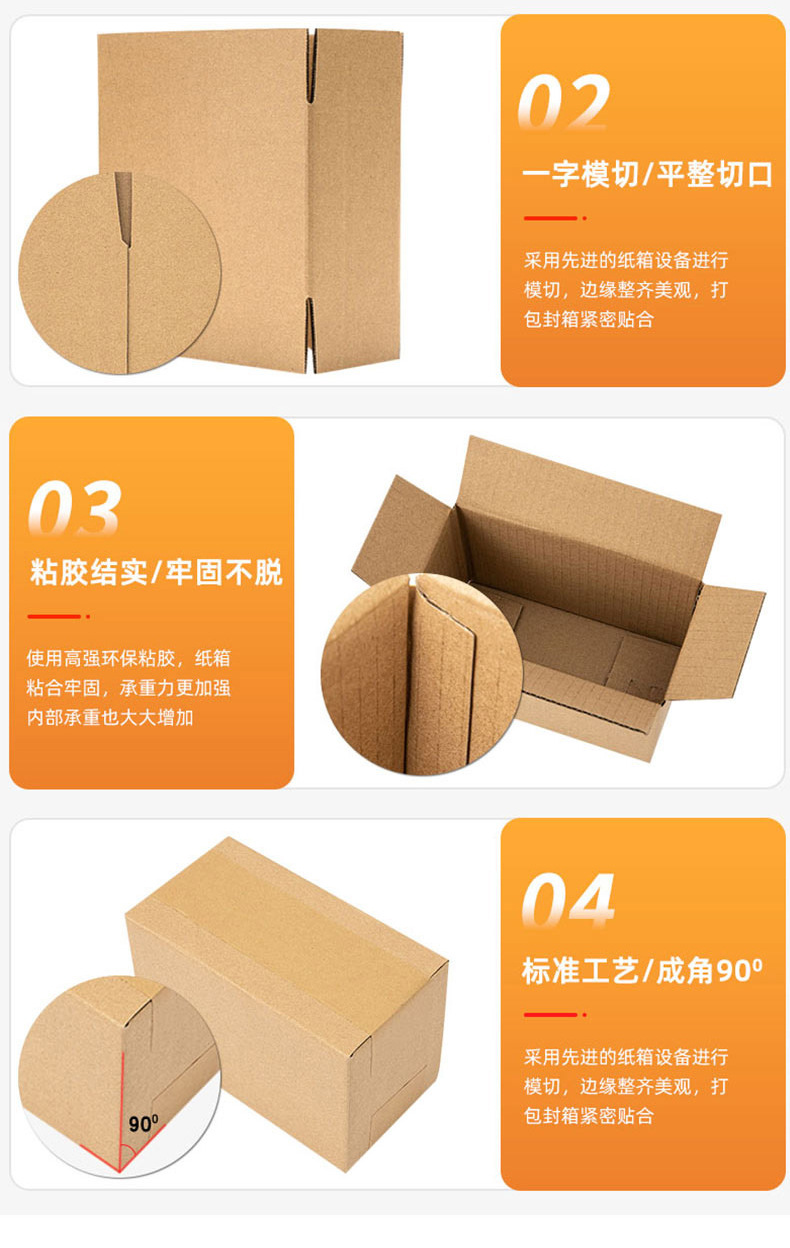 02

一字模切/平整切口

采用先进的纸箱设备进行模切，边缘整齐美观，打包封箱紧密贴合

03

粘胶结实/牢固不脱

使用高强环保粘胶，纸箱粘合牢固，承重力更加强内部承重也大大增加

04

标准工艺/成角$90^0$

采用先进的纸箱设备进行模切，边缘整齐美观，打包封箱紧密贴合

$90^0$