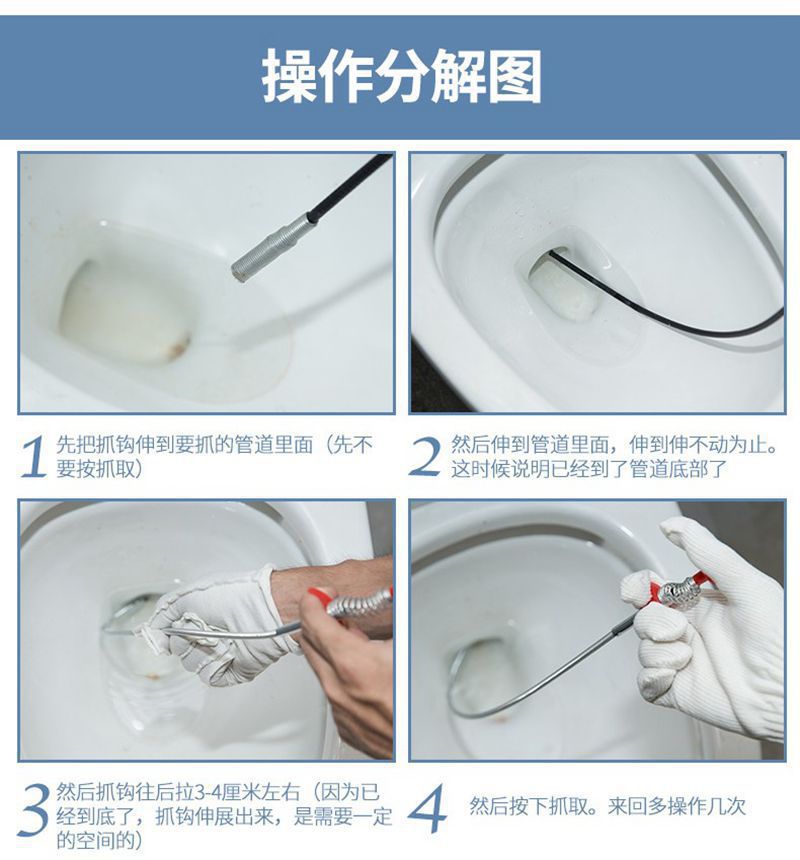 操作分解图

1 先把抓钩伸到要抓的管道里面（先不要按抓取）

2 然后伸到管道里面，伸到伸不动为止。这时候说明已经到了管道底部了

3 然后抓钩往后拉3-4厘米左右（因为已经到底了，抓钩伸展出来，是需要一定的空间的）

4 然后按下抓取。来回多操作几次