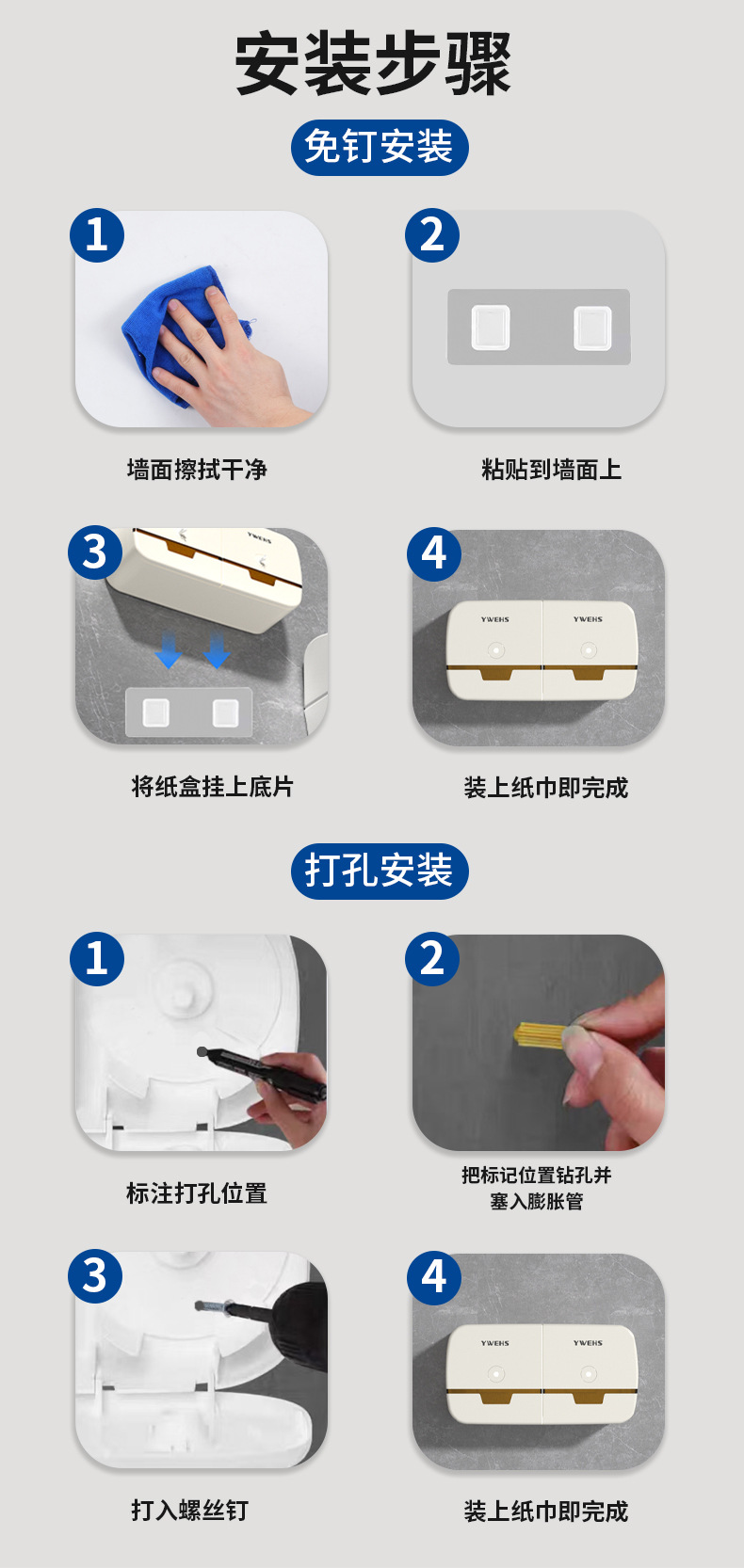 安装步骤

免钉安装

1

墙面擦拭干净

2

粘贴到墙面上

3

YWEHS

将纸盒挂上底片

4

YWEHS

YWEHS

装上纸巾即完成

打孔安装

1

标注打孔位置

2

把标记位置钻孔并塞入膨胀管

3

打入螺丝钉

4

YWEHS

YWEHS

装上纸巾即完成