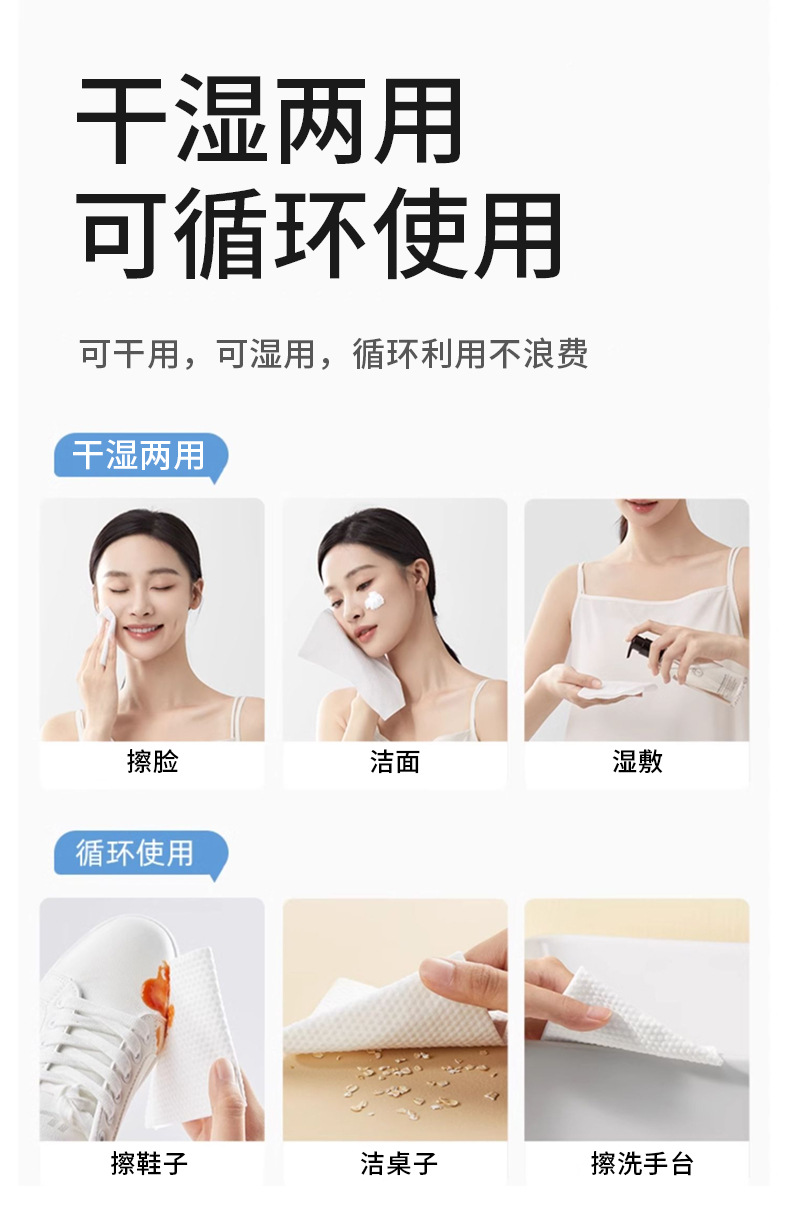 干湿两用
可循环使用

可干用，可湿用，循环利用不浪费

干湿两用

擦脸

洁面

湿敷

循环使用

擦鞋子

洁桌子

擦洗手台