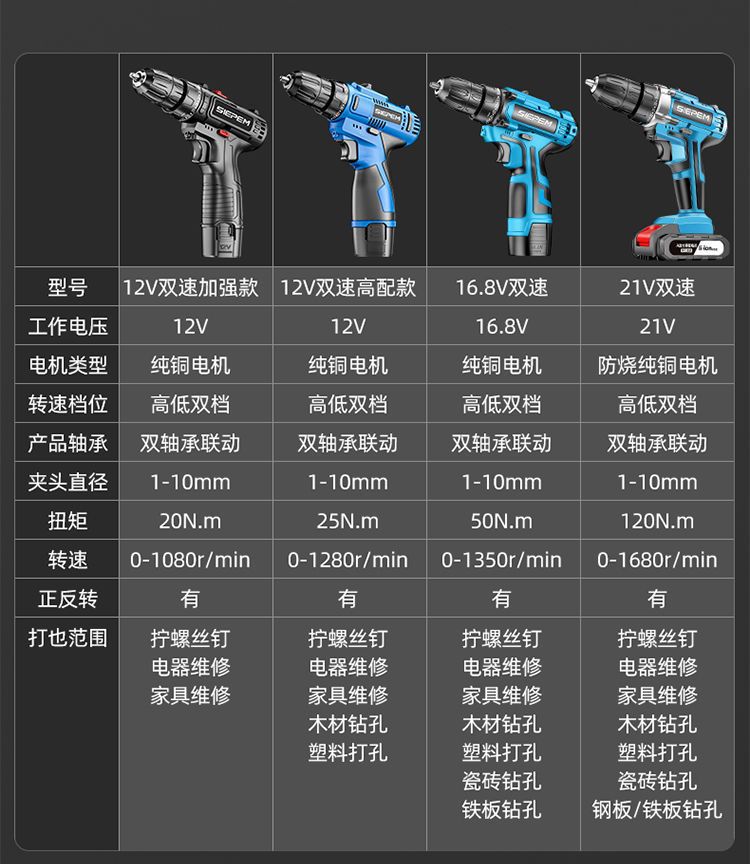 | | SIEPEM | SIEPEM | SIEPEM | SIEPEM |
|---|---|---|---|---|
| 型号 | 12V双速加强款 | 12V双速高配款 | 16.8V双速 | 21V双速 |
| 工作电压 | 12V | 12V | 16.8V | 21V |
| 电机类型 | 纯铜电机 | 纯铜电机 | 纯铜电机 | 防烧纯铜电机 |
| 转速档位 | 高低双档 | 高低双档 | 高低双档 | 高低双档 |
| 产品轴承 | 双轴承联动 | 双轴承联动 | 双轴承联动 | 双轴承联动 |
| 夹头直径 | 1-10mm | 1-10mm | 1-10mm | 1-10mm |
| 扭矩 | 20N.m | 25N.m | 50N.m | 120N.m |
| 转速 | 0-1080r/min | 0-1280r/min | 0-1350r/min | 0-1680r/min |
| 正反转 | 有 | 有 | 有 | 有 |
| 打也范围 | 拧螺丝钉 电器维修 家具维修 | 拧螺丝钉 电器维修 家具维修 木材钻孔 塑料打孔 | 拧螺丝钉 电器维修 家具维修 木材钻孔 塑料打孔 瓷砖钻孔 铁板钻孔 | 拧螺丝钉 电器维修 家具维修 木材钻孔 塑料打孔 瓷砖钻孔 钢板/铁板钻孔 |