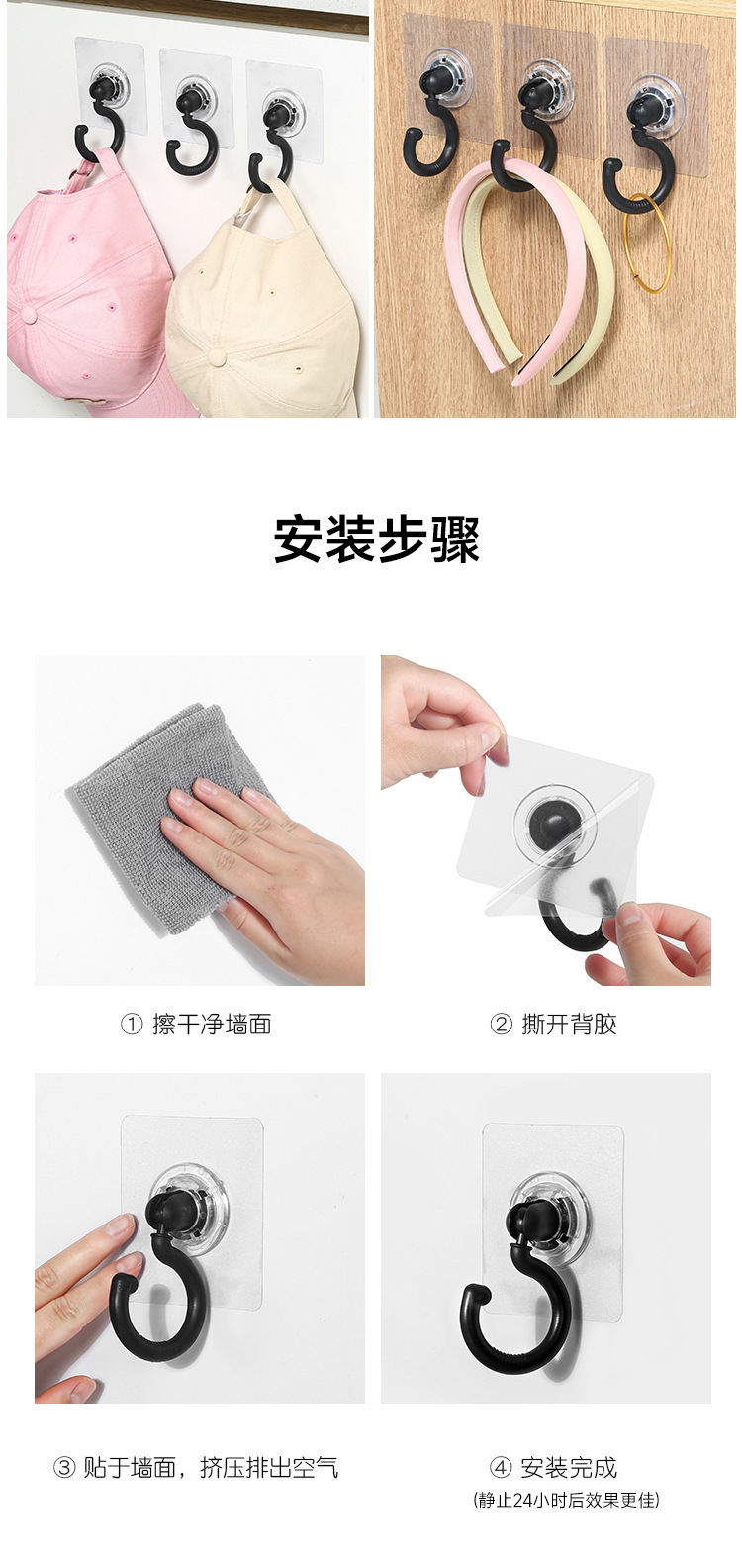 安装步骤

① 擦干净墙面

② 撕开背胶

③ 贴于墙面，挤压排出空气

④ 安装完成
(静止24小时后效果更佳)