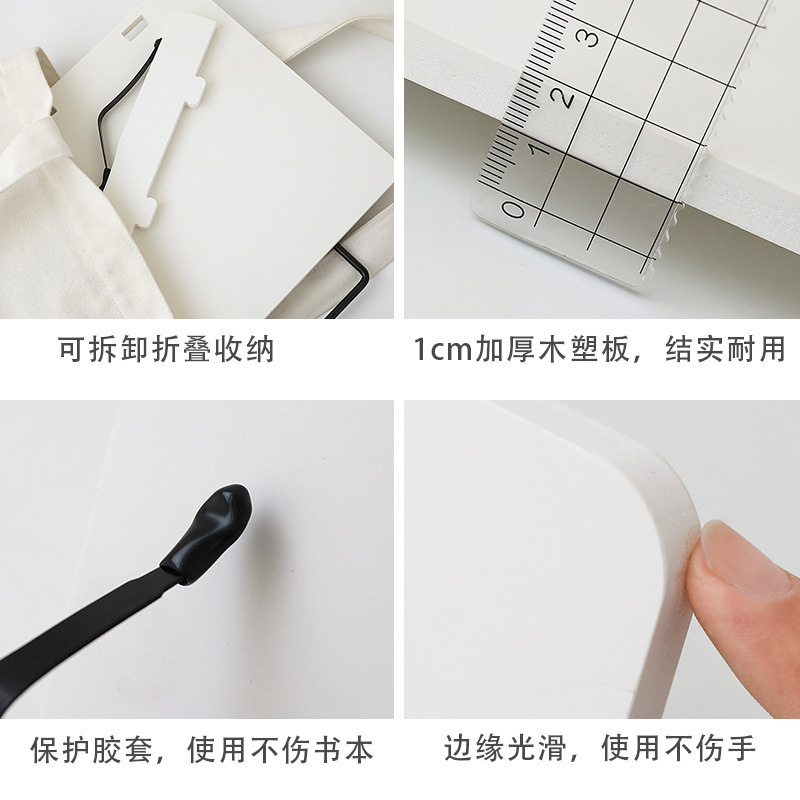 3
2
1
0

可拆卸折叠收纳

1cm加厚木塑板，结实耐用

保护胶套，使用不伤书本

边缘光滑，使用不伤手