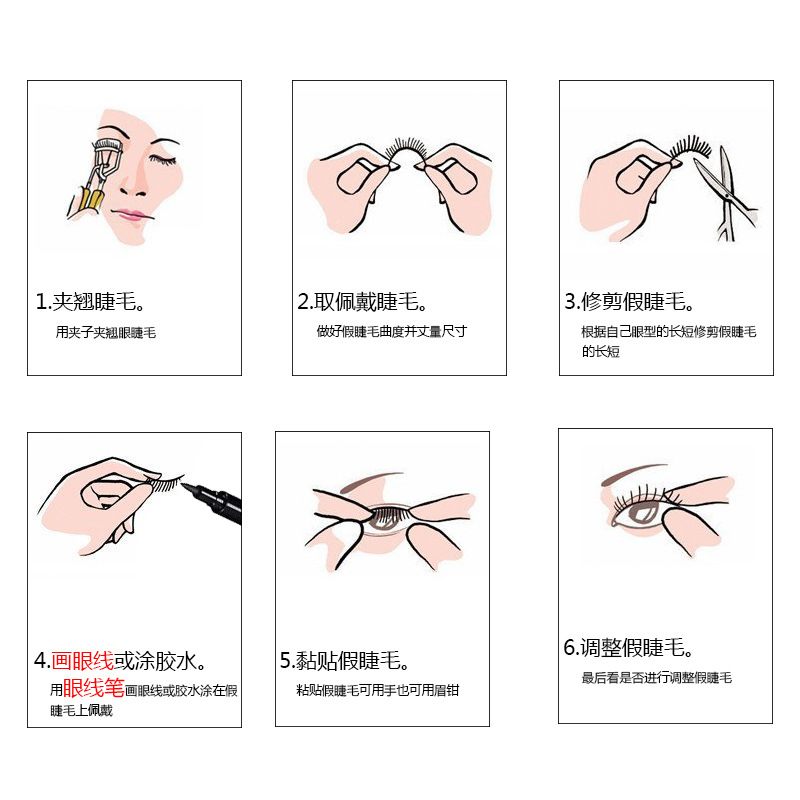 1.夹翘睫毛。
用夹子夹翘眼睫毛

2.取佩戴睫毛。
做好假睫毛曲度并丈量尺寸

3.修剪假睫毛。
根据自己眼型的长短修剪假睫毛的长短

4.画眼线或涂胶水。
用眼线笔画眼线或胶水涂在假睫毛上佩戴

5.黏贴假睫毛。
粘贴假睫毛可用手也可用眉钳

6.调整假睫毛。
最后看是否进行调整假睫毛