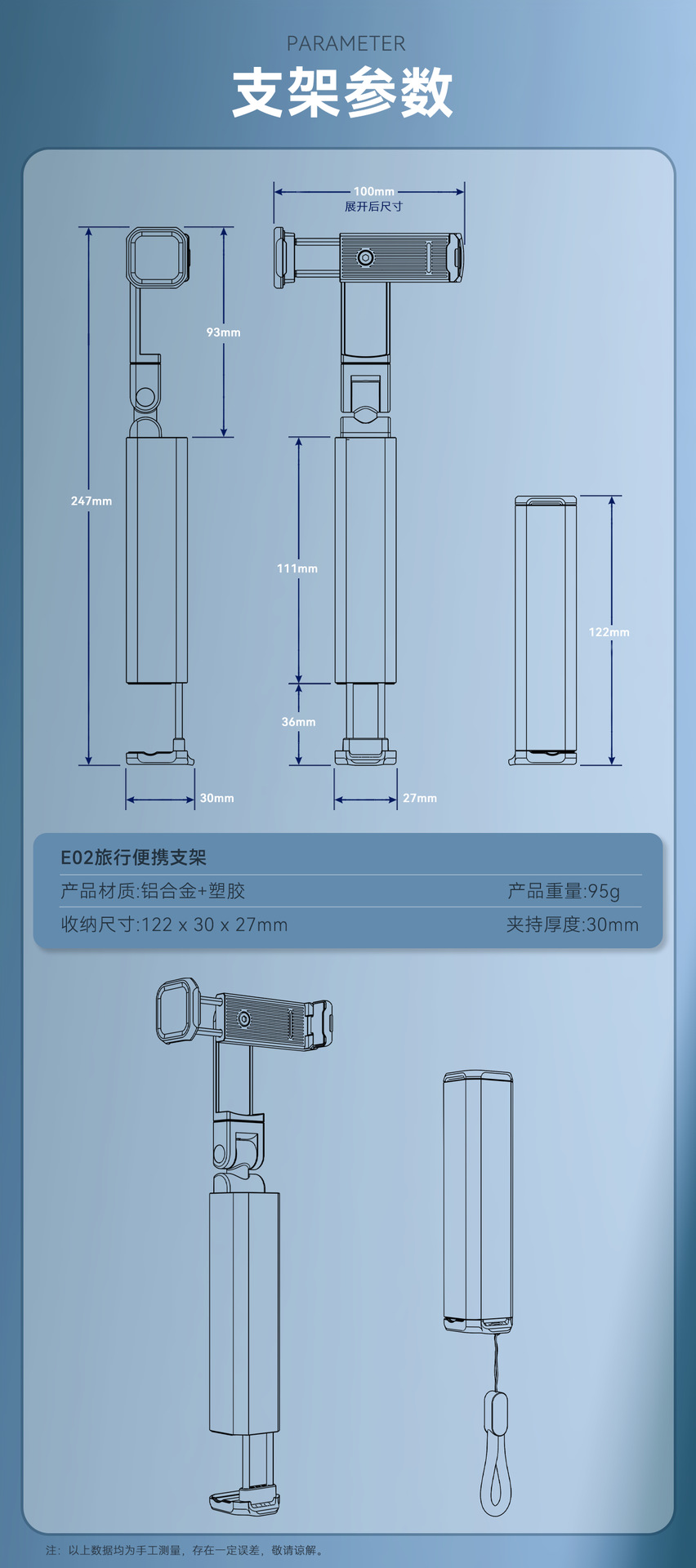 PARAMETER
支架参数

100mm
展开后尺寸

93mm

247mm

111mm

122mm

36mm

30mm

27mm

E02旅行便携支架

产品材质:铝合金+塑胶

产品重量:95g

收纳尺寸:122 x 30 x 27mm

夹持厚度:30mm

注：以上数据均为手工测量，存在一定误差，敬请谅解。