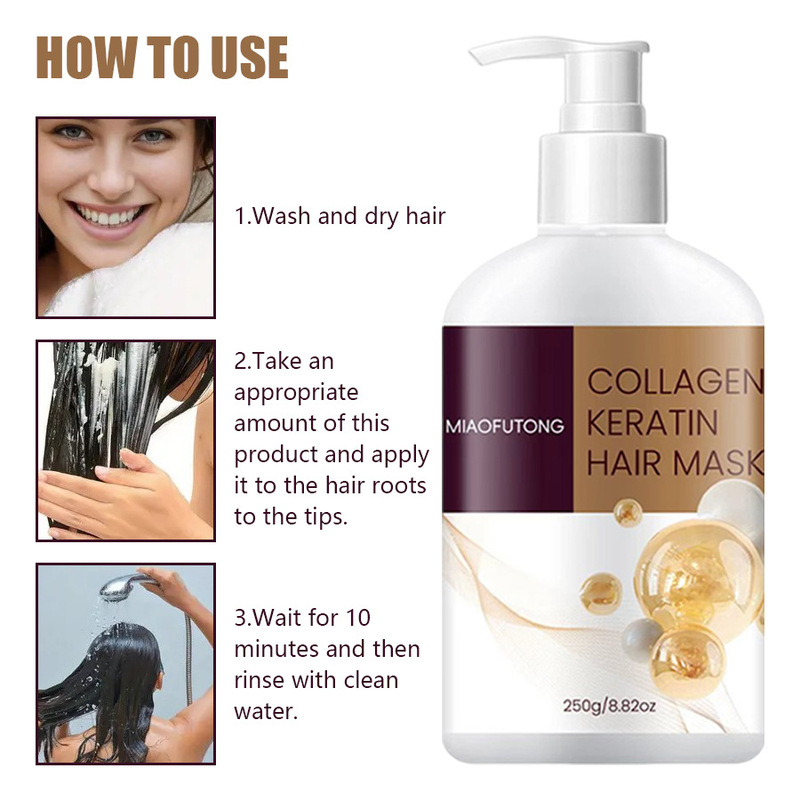 HOW TO USE

1.Wash and dry hair

2.Take an appropriate amount of this product and apply it to the hair roots to the tips.

3.Wait for 10 minutes and then rinse with clean water.

MIAOFUTONG

COLLAGEN KERATIN HAIR MASK

250g/8.82oz