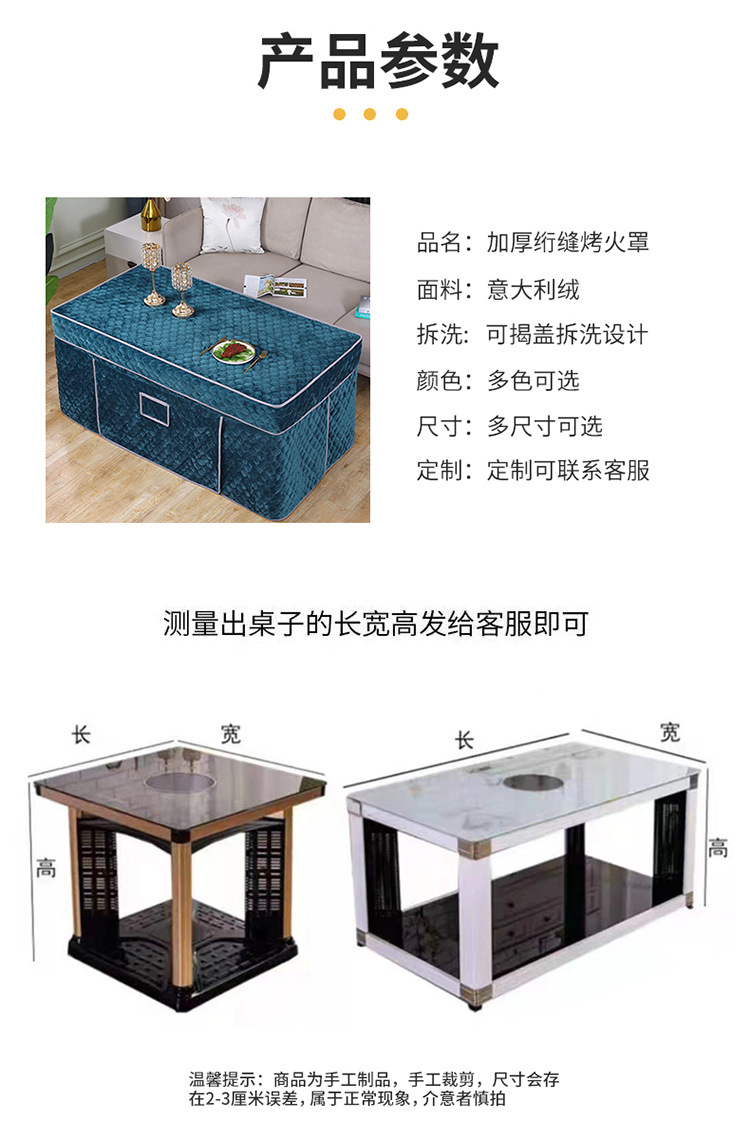 产品参数

品名：加厚绗缝烤火罩
面料：意大利绒
拆洗：可揭盖拆洗设计
颜色：多色可选
尺寸：多尺寸可选
定制：定制可联系客服

测量出桌子的长宽高发给客服即可

长
宽
高

长
宽
高

温馨提示：商品为手工制品，手工裁剪，尺寸会存在2-3厘米误差，属于正常现象，介意者慎拍