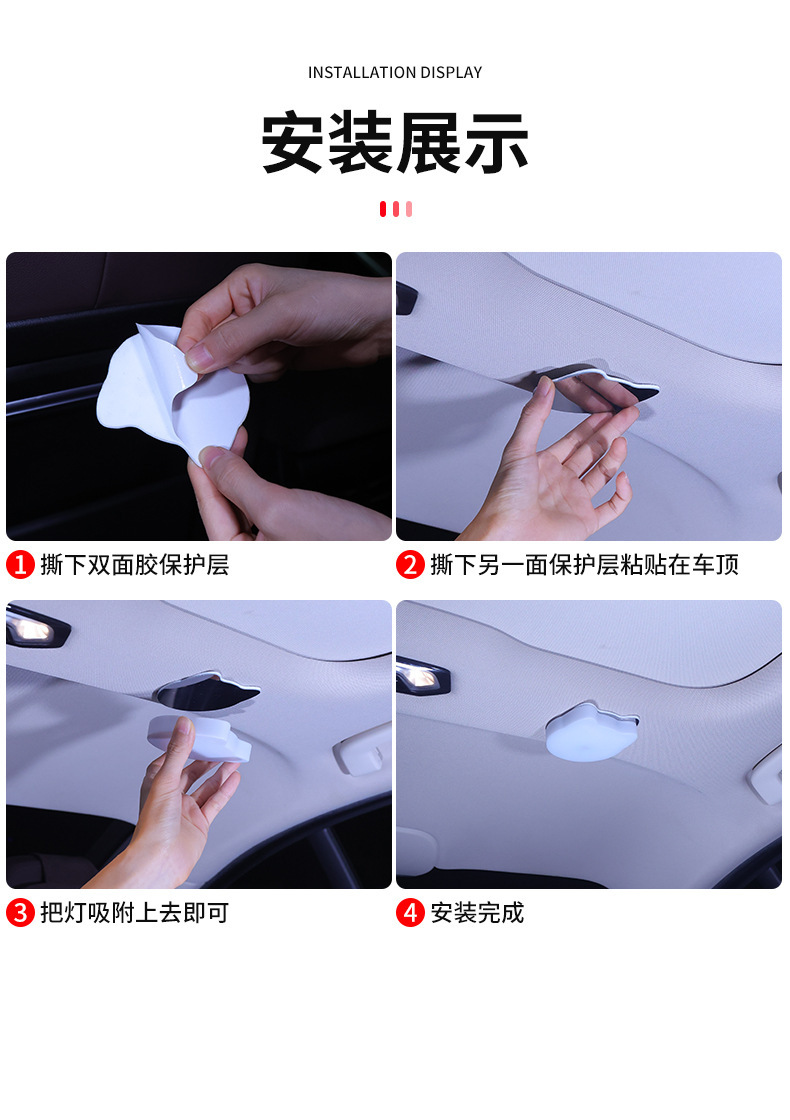 INSTALLATION DISPLAY

安装展示

1 撕下双面胶保护层

2 撕下另一面保护层粘贴在车顶

3 把灯吸附上去即可

4 安装完成