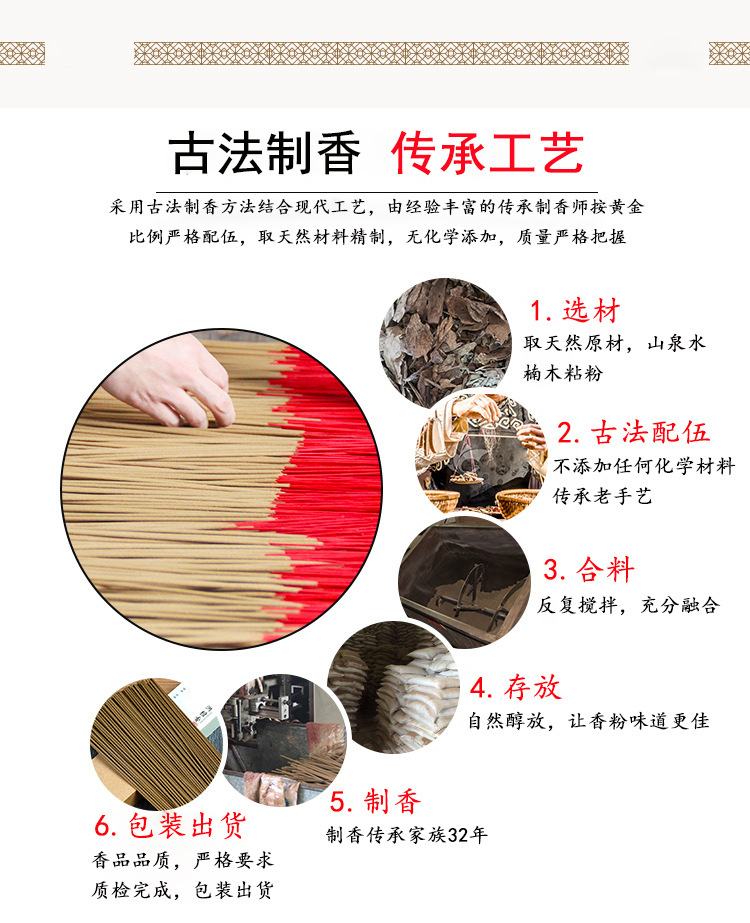 古法制香 传承工艺

采用古法制香方法结合现代工艺，由经验丰富的传承制香师按黄金比例严格配伍，取天然材料精制，无化学添加，质量严格把握

1. 选材
取天然原材，山泉水
楠木粘粉

2. 古法配伍
不添加任何化学材料
传承老手艺

3. 合料
反复搅拌，充分融合

4. 存放
自然醇放，让香粉味道更佳

5. 制香
制香传承家族32年

6. 包装出货
香品品质，严格要求
质检完成，包装出货