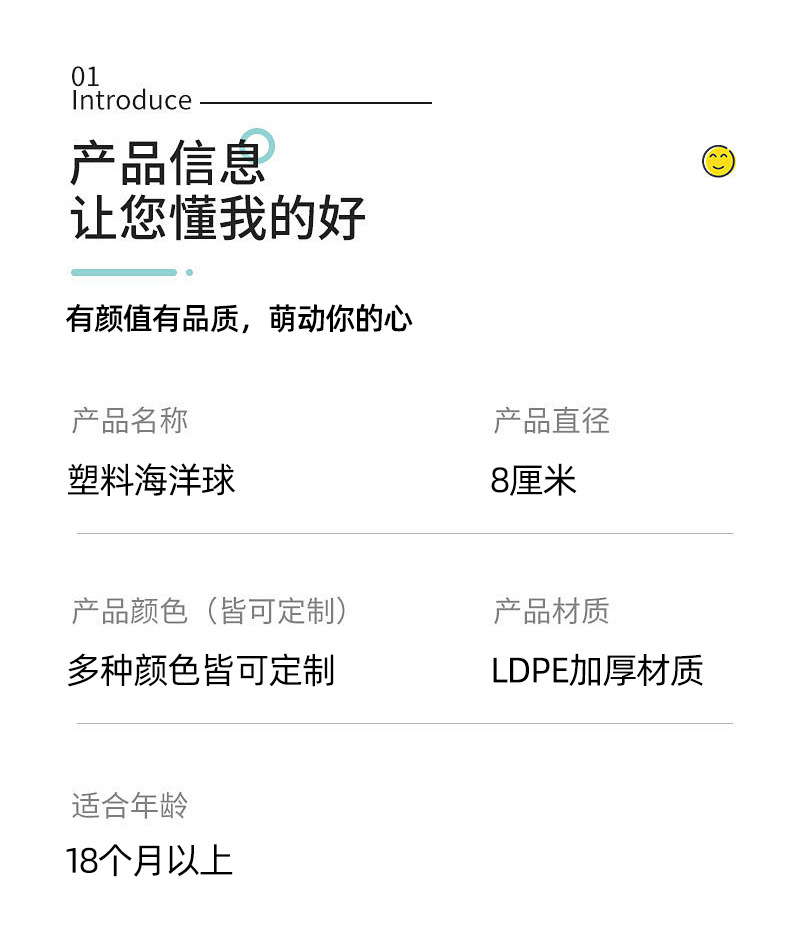 01
Introduce

产品信息
让您懂我的好

有颜值有品质，萌动你的心

产品名称
塑料海洋球

产品直径
8厘米

产品颜色（皆可定制）
多种颜色皆可定制

产品材质
LDPE加厚材质

适合年龄
18个月以上