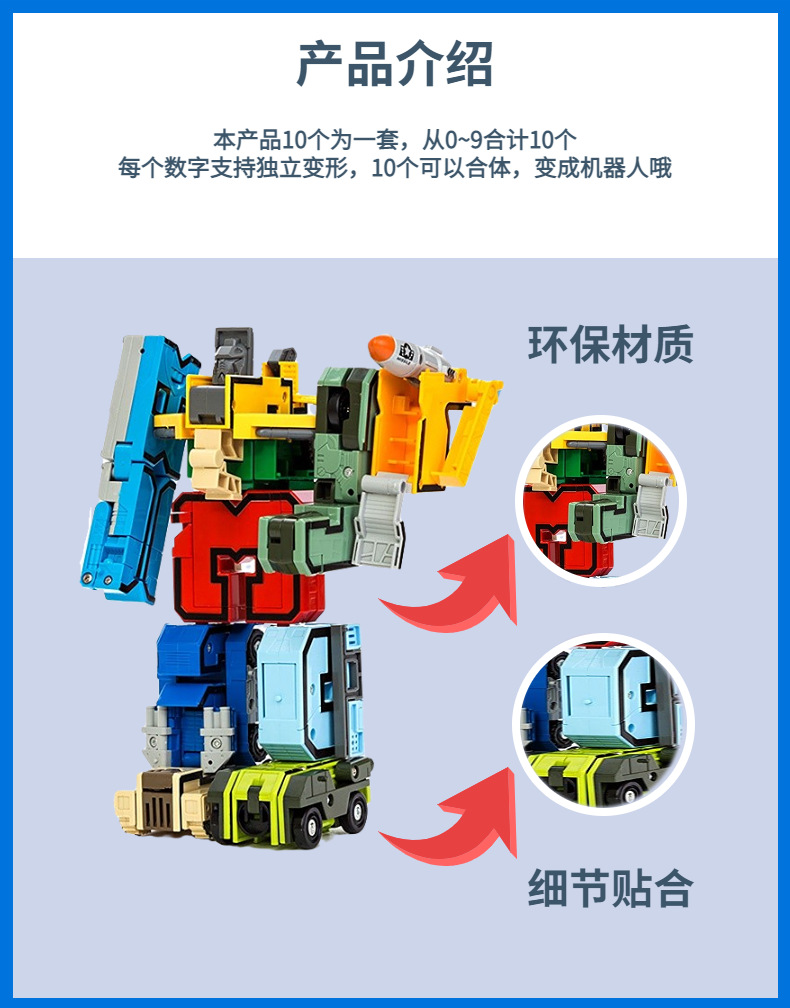 产品介绍

本产品10个为一套，从0~9合计10个
每个数字支持独立变形，10个可以合体，变成机器人哦

环保材质

细节贴合